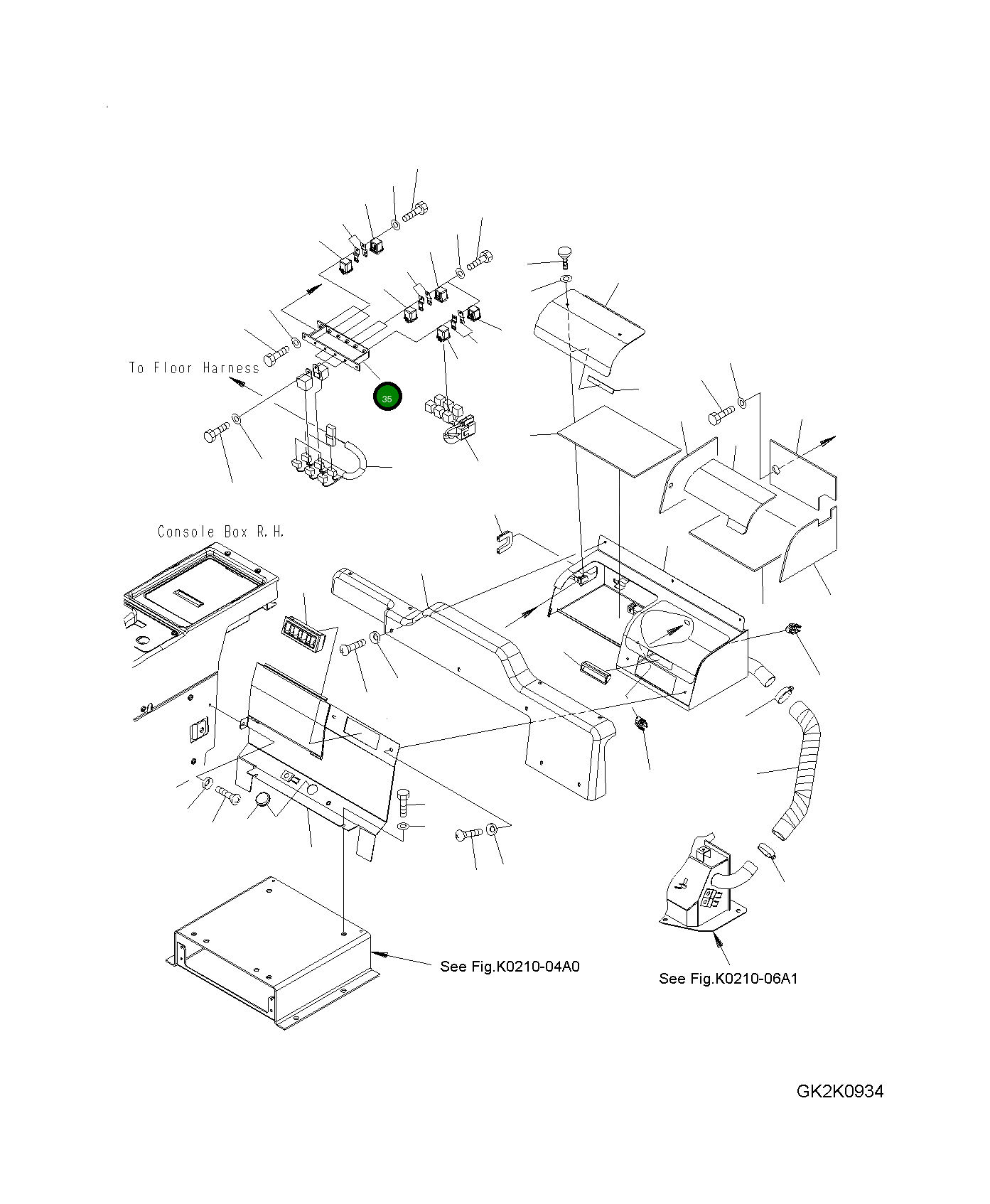 To Floor Harness

35

Console Box R.H.

See Fig.K0210-04A0

See Fig.K0210-06A1

GK2K0934