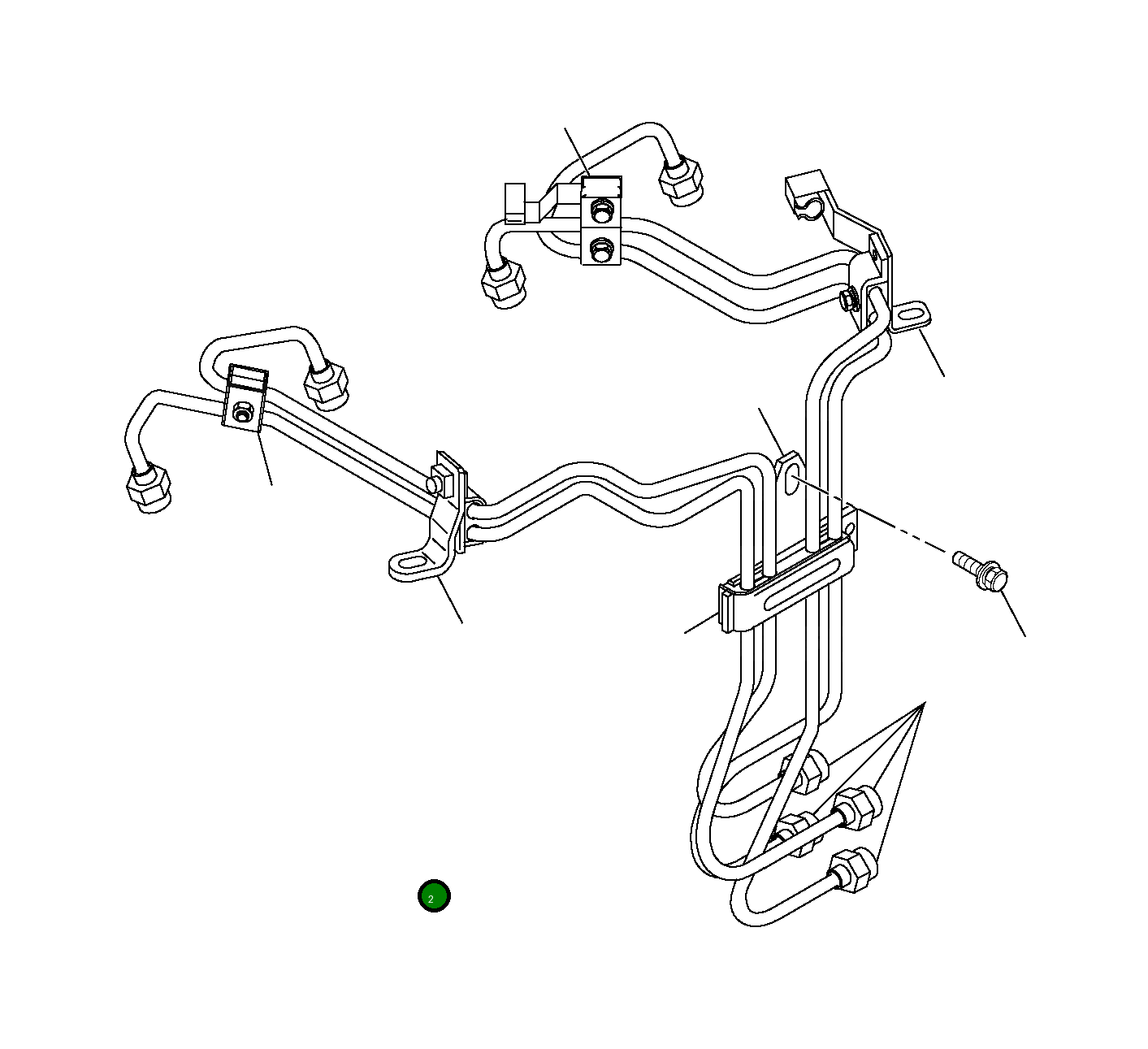 2