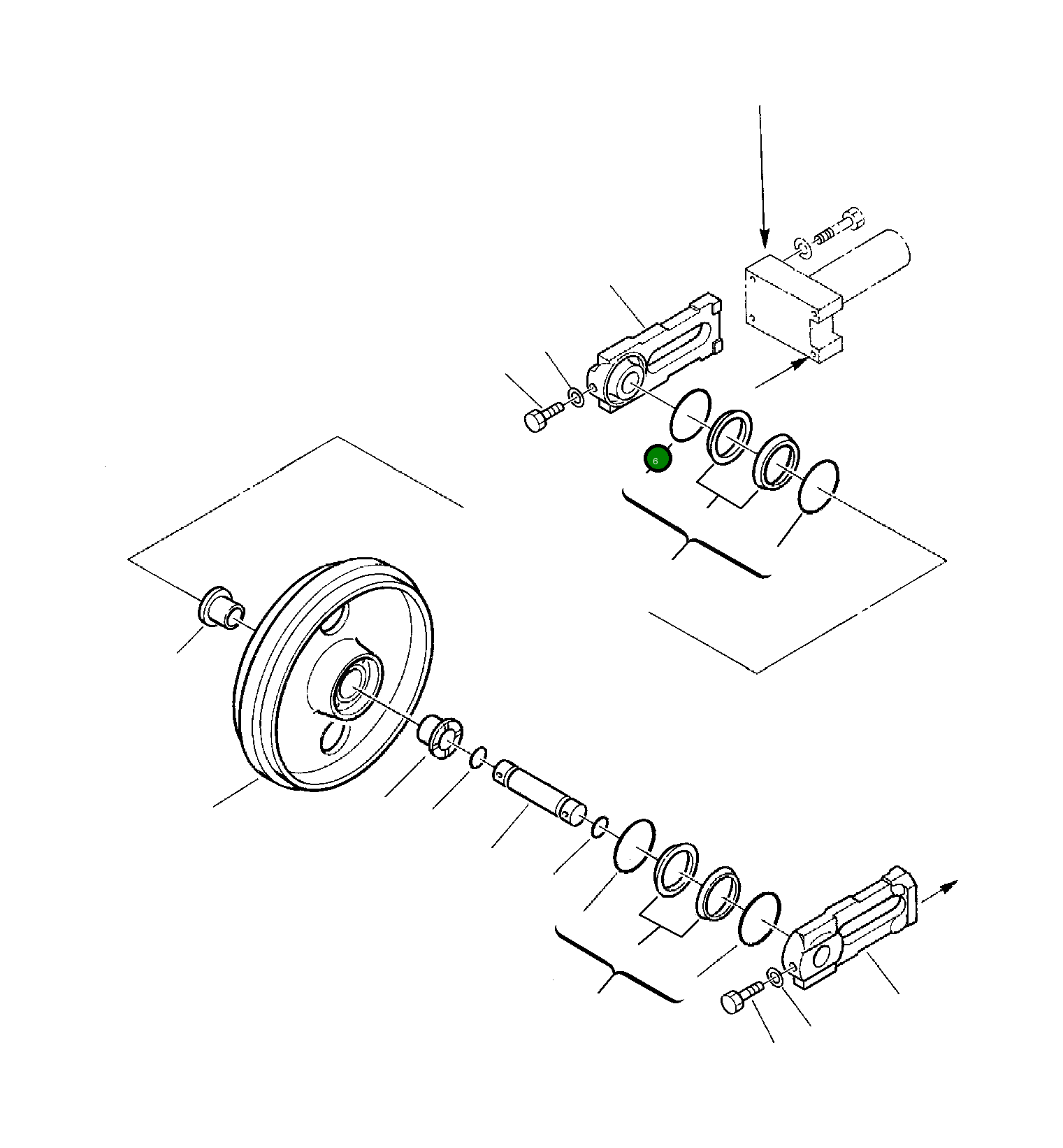 6