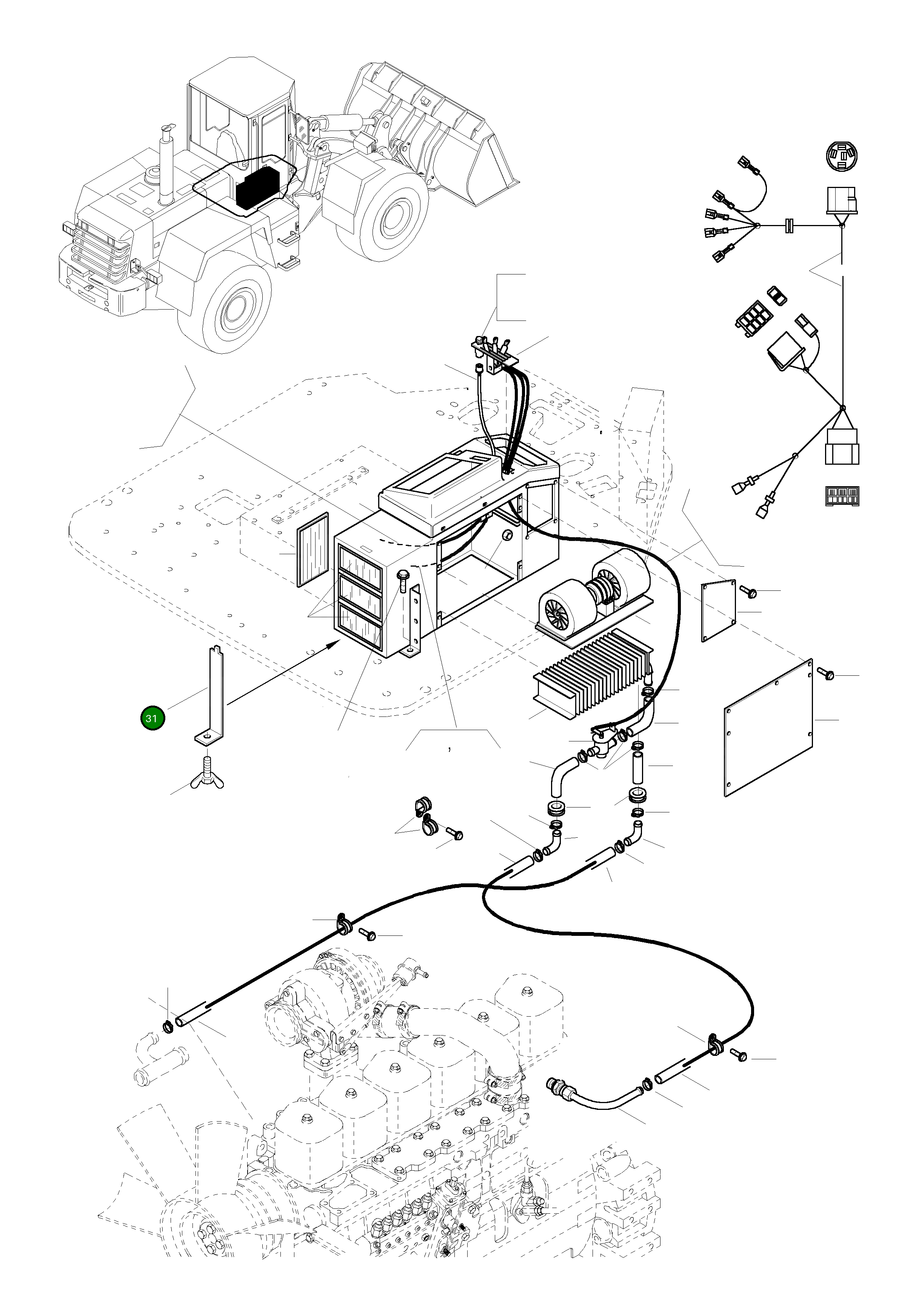 31