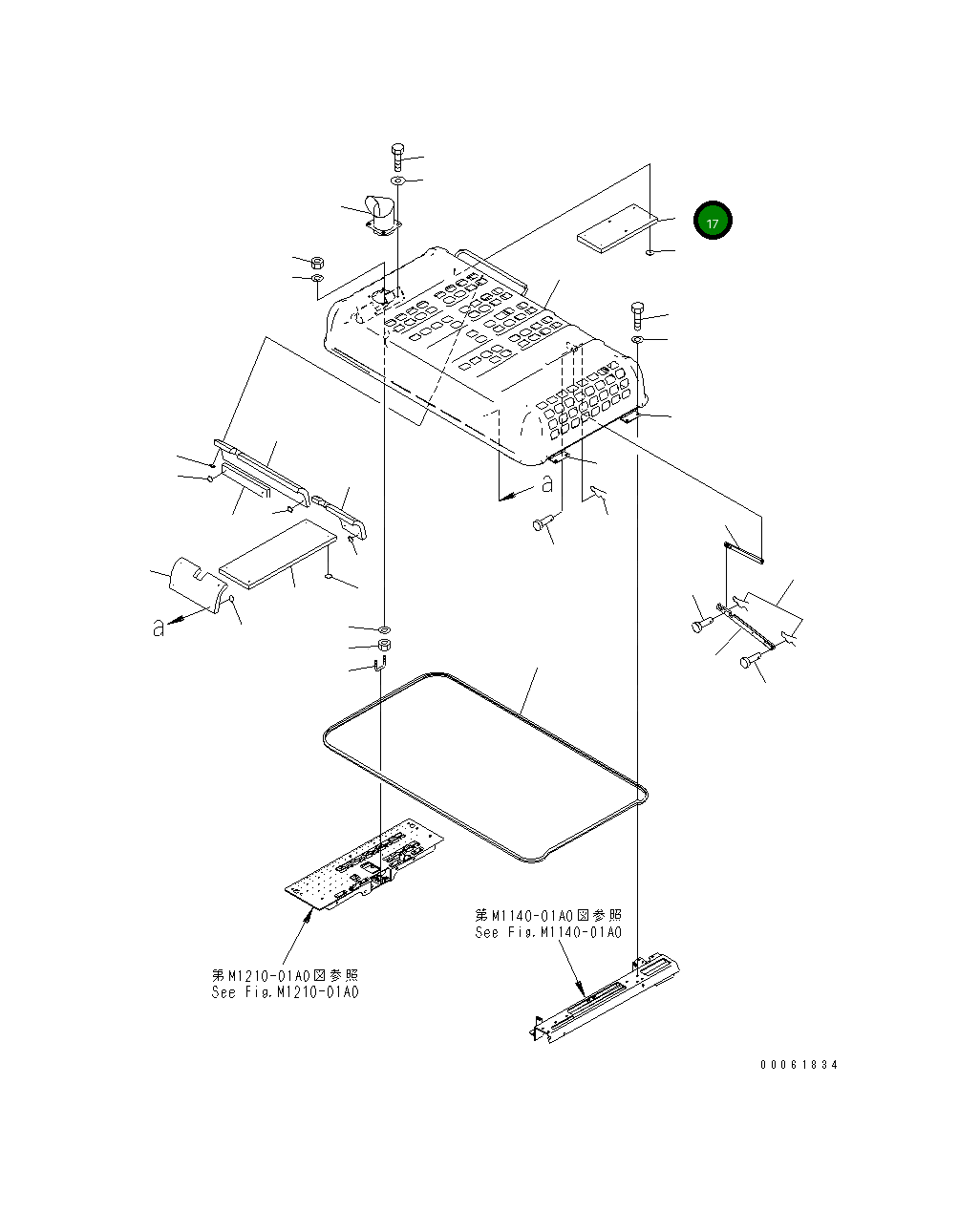 17

a

a

第M1140-01A0図参照
See Fig.M1140-01A0

第M1210-01A0図参照
See Fig.M1210-01A0

00061834