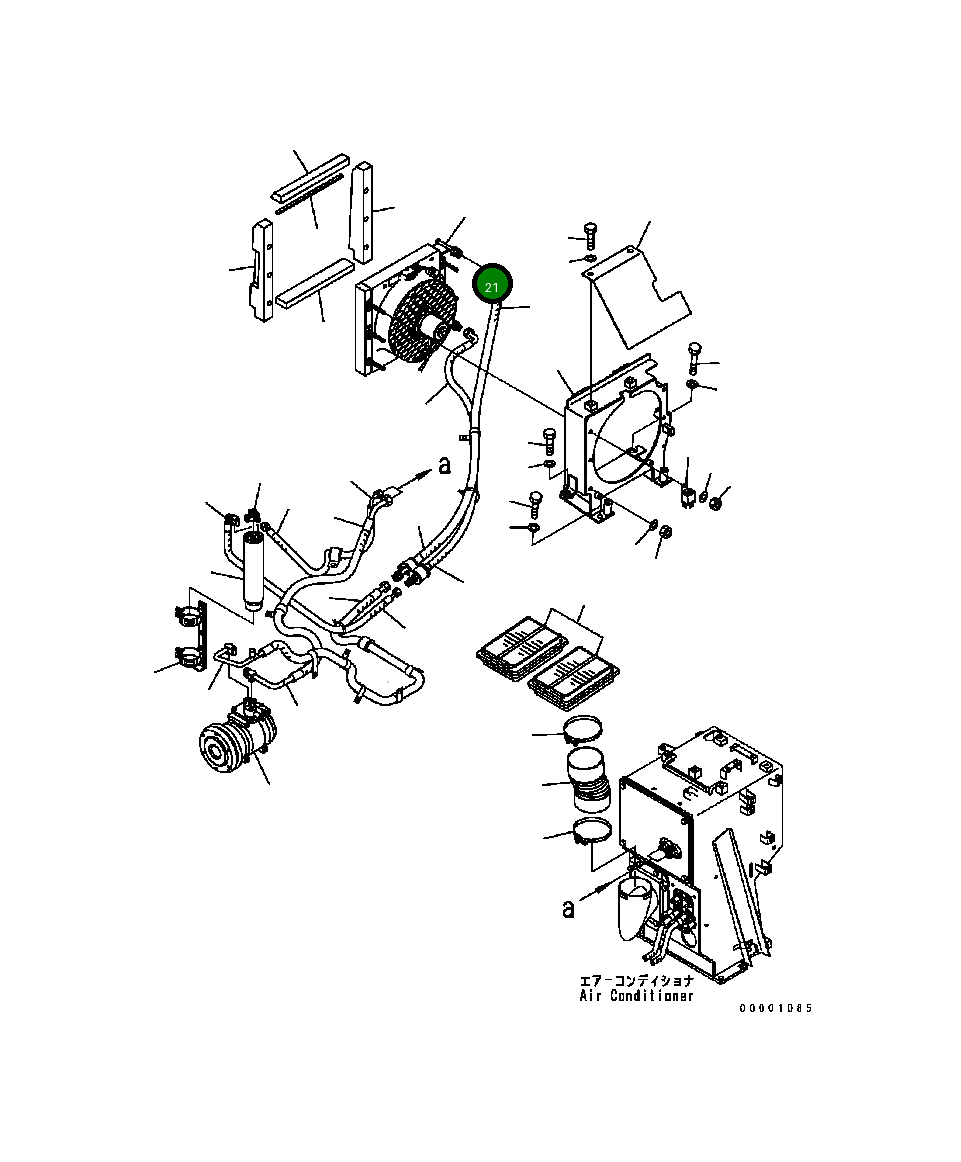 21

a

a

エアーコンディショナ
Air Conditioner

00001085