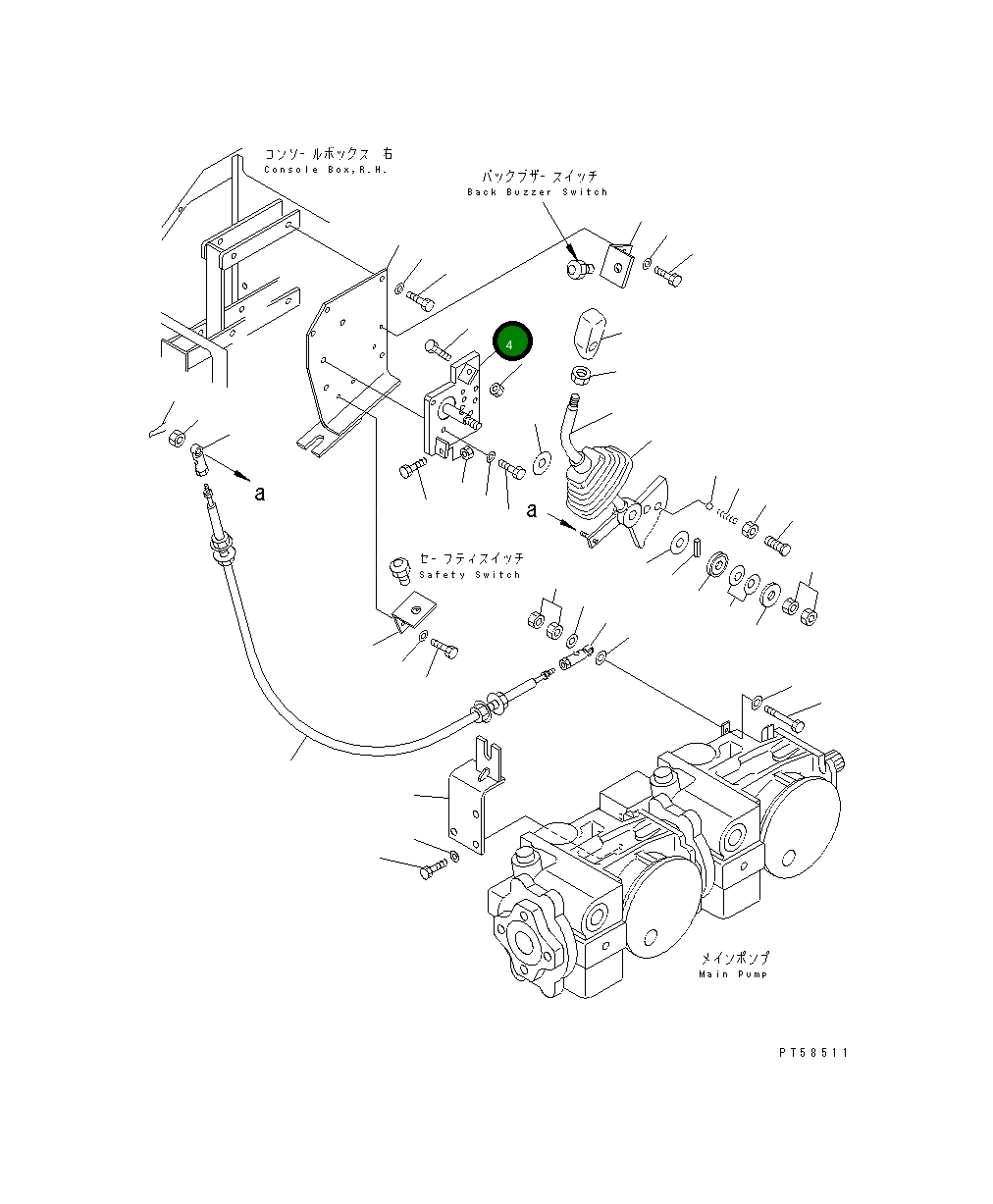 コンソールボックス 右
Console Box,R.H.

バックブザースイッチ
Back Buzzer Switch

4

a

a

セーフティスイッチ
Safety Switch

メインポンプ
Main Pump

PT58511