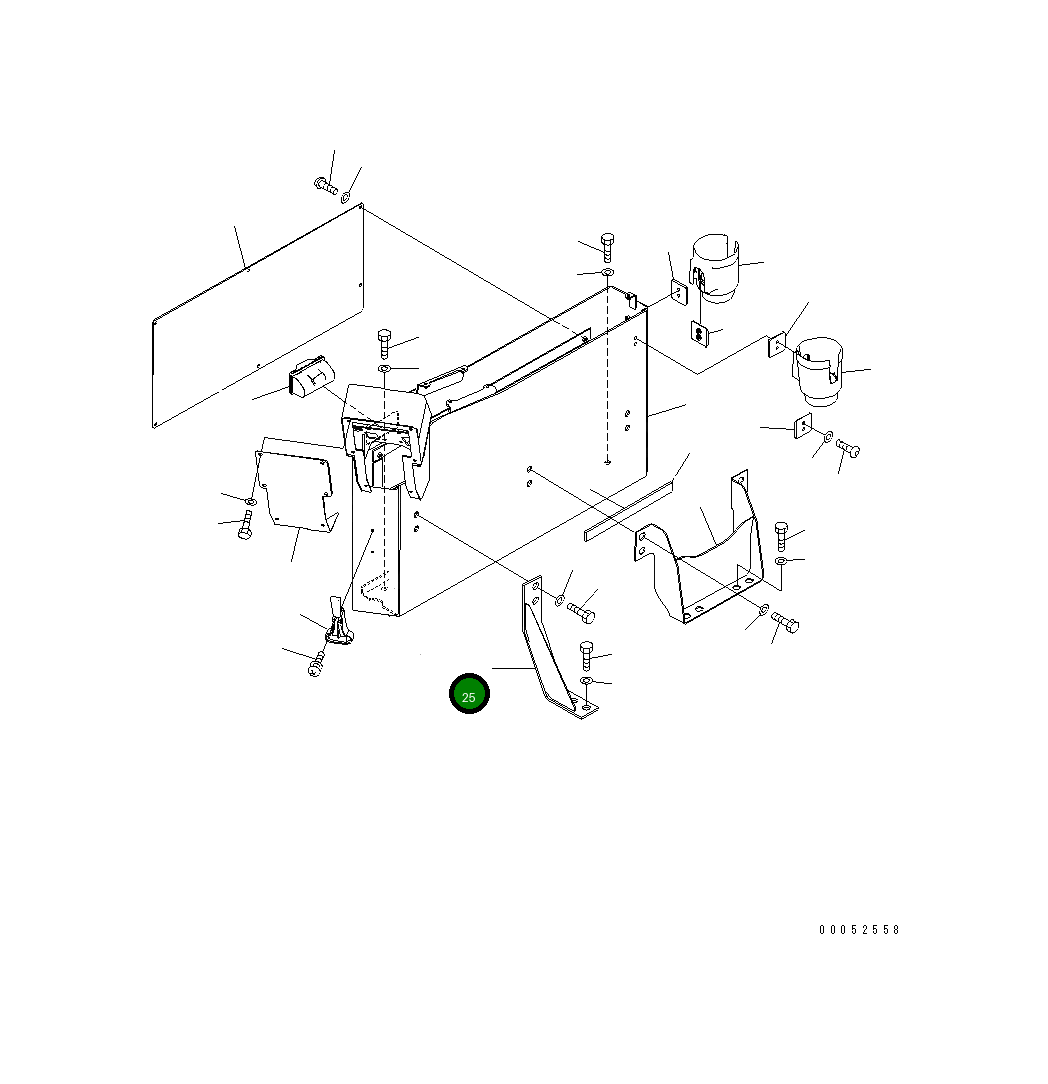 25

00052558