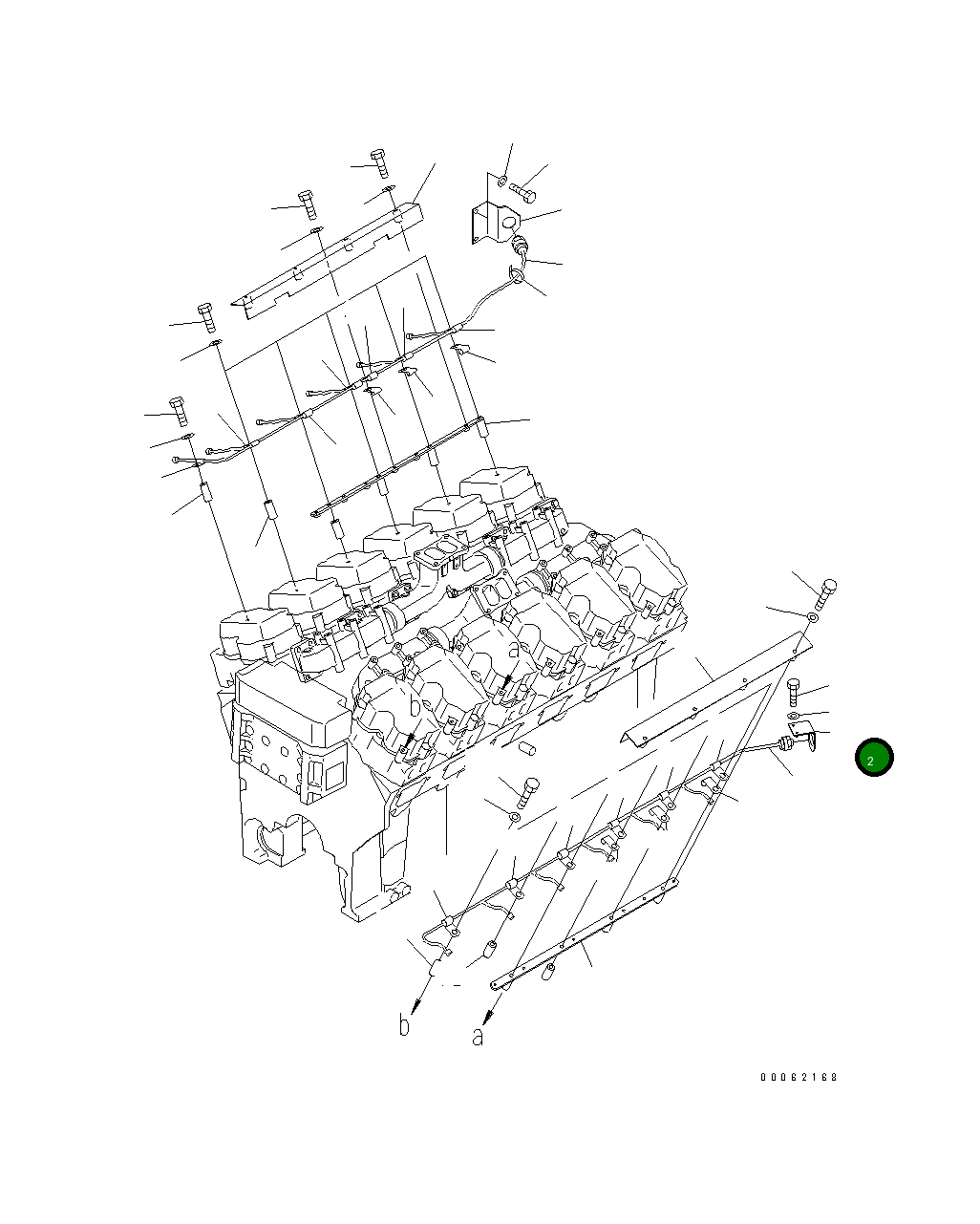 a
b
2
b
a
00062168