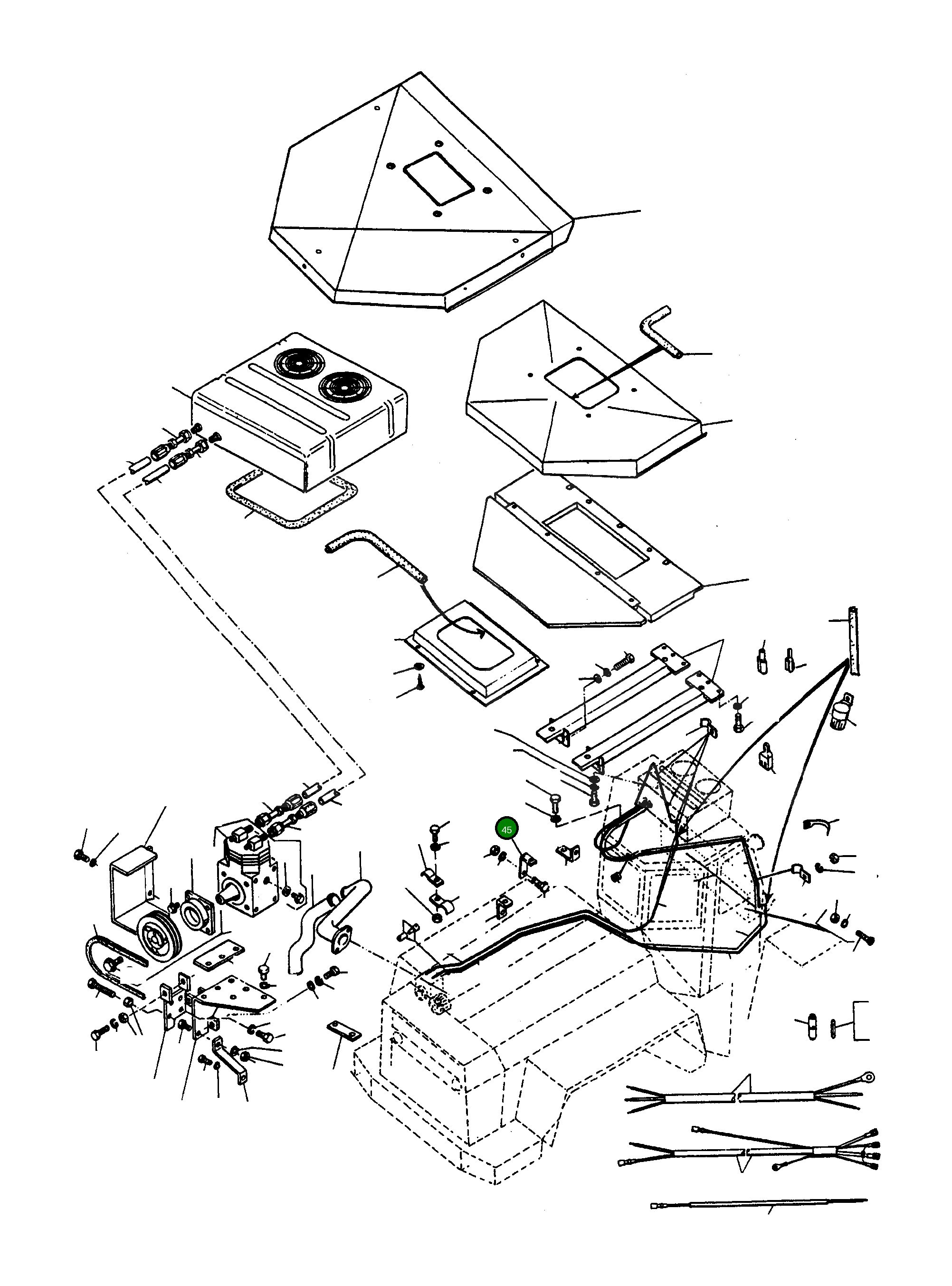 45