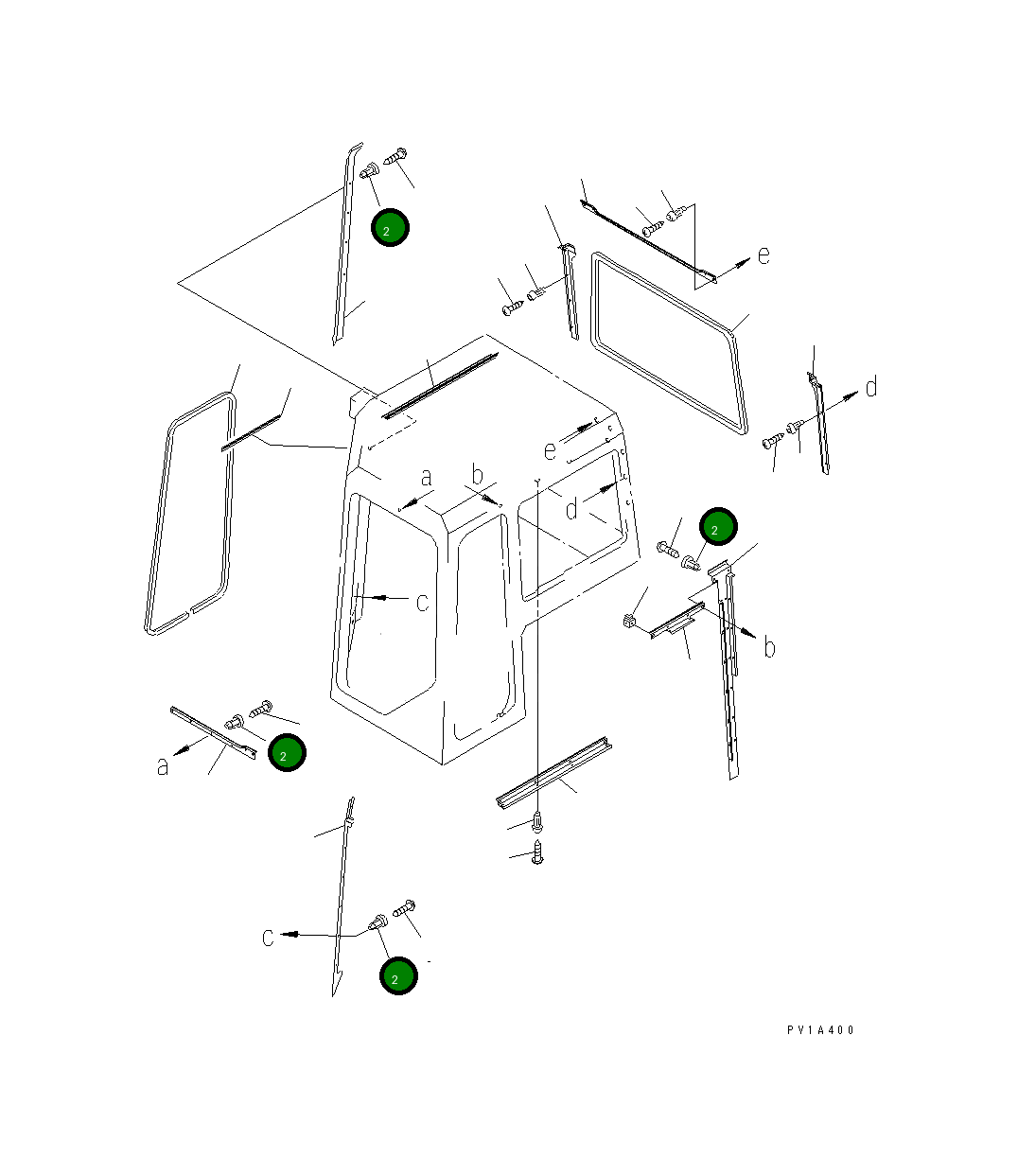 2

e

d

e

a

b

d

2

c

b

a

2

c

2

PV1A400