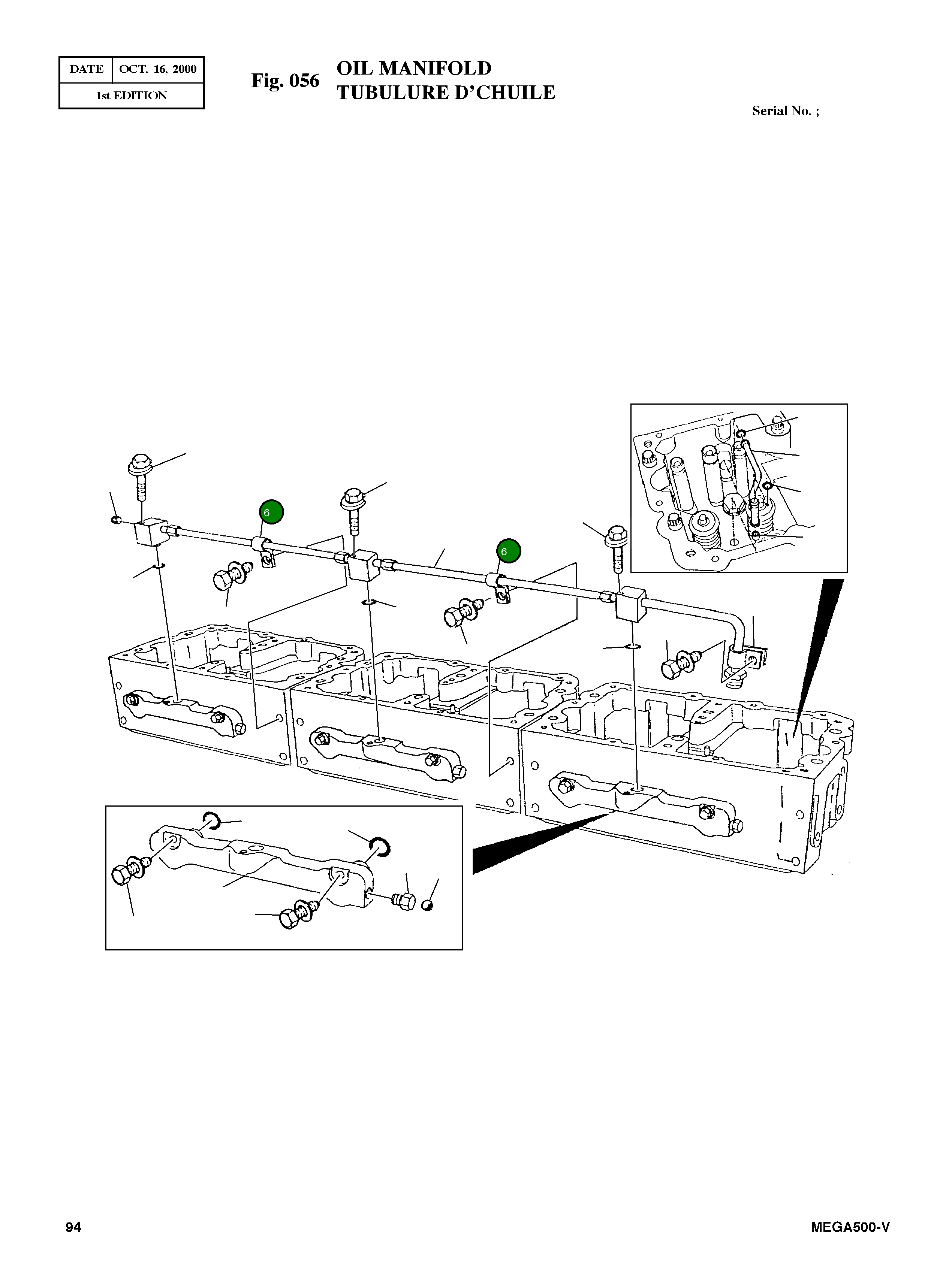 | DATE | OCT. 16, 2000 |
|---|---|
| 1st EDITION | |

Fig. 056 OIL MANIFOLD
TUBULURE D'CHUILE

Serial No. ;

6

6

94

MEGA500-V