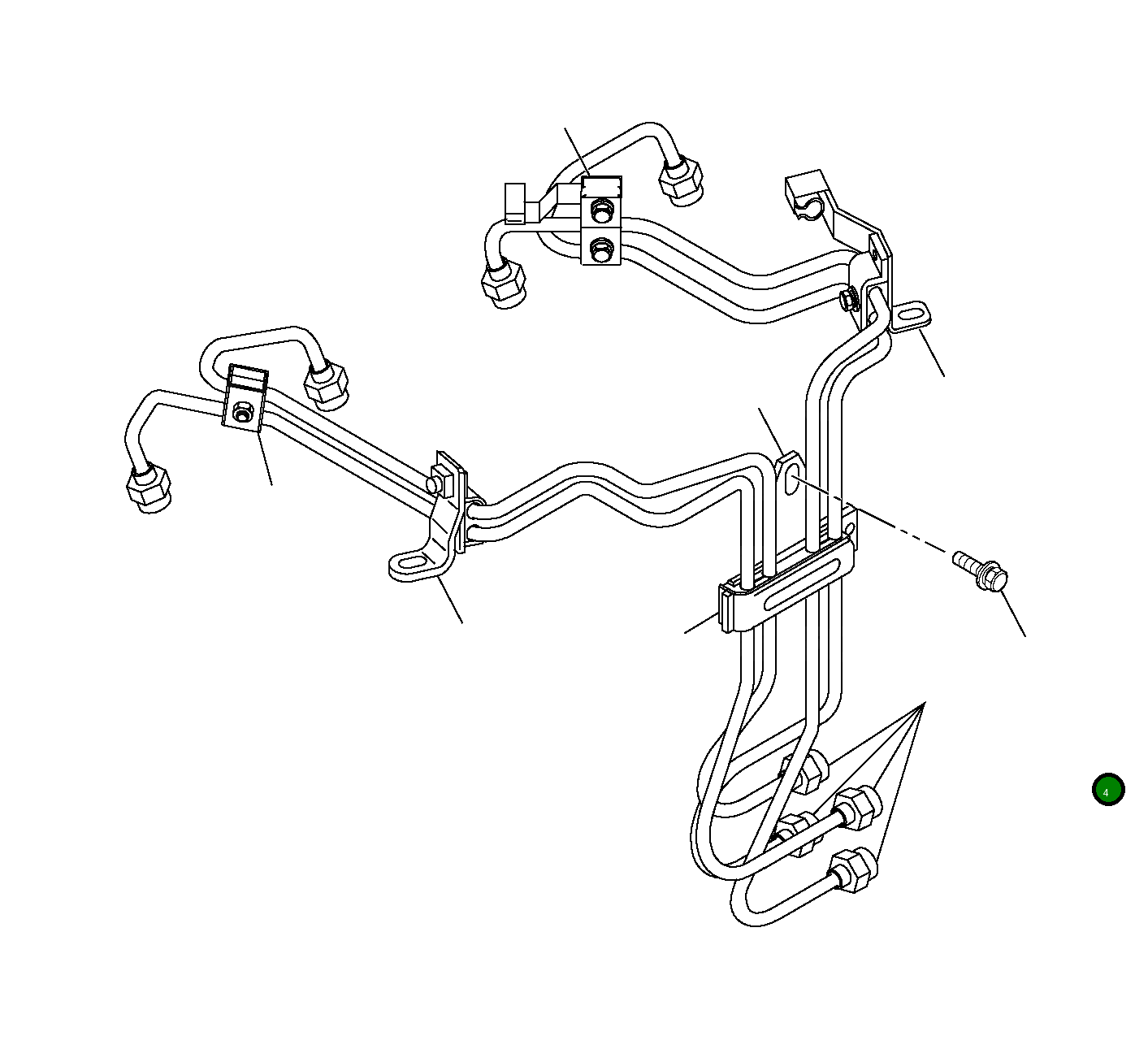 4