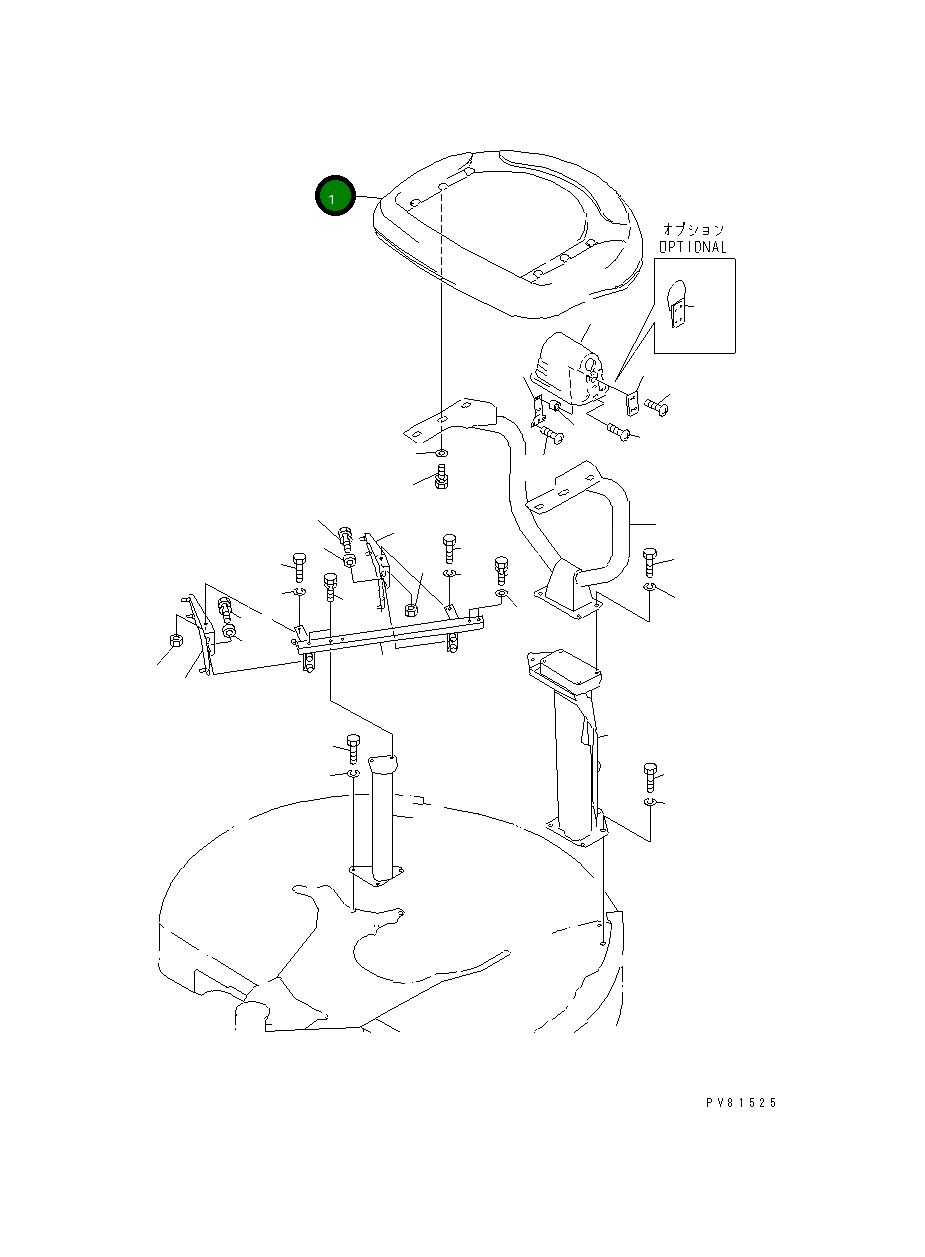 1

オプション
OPTIONAL

PV81525