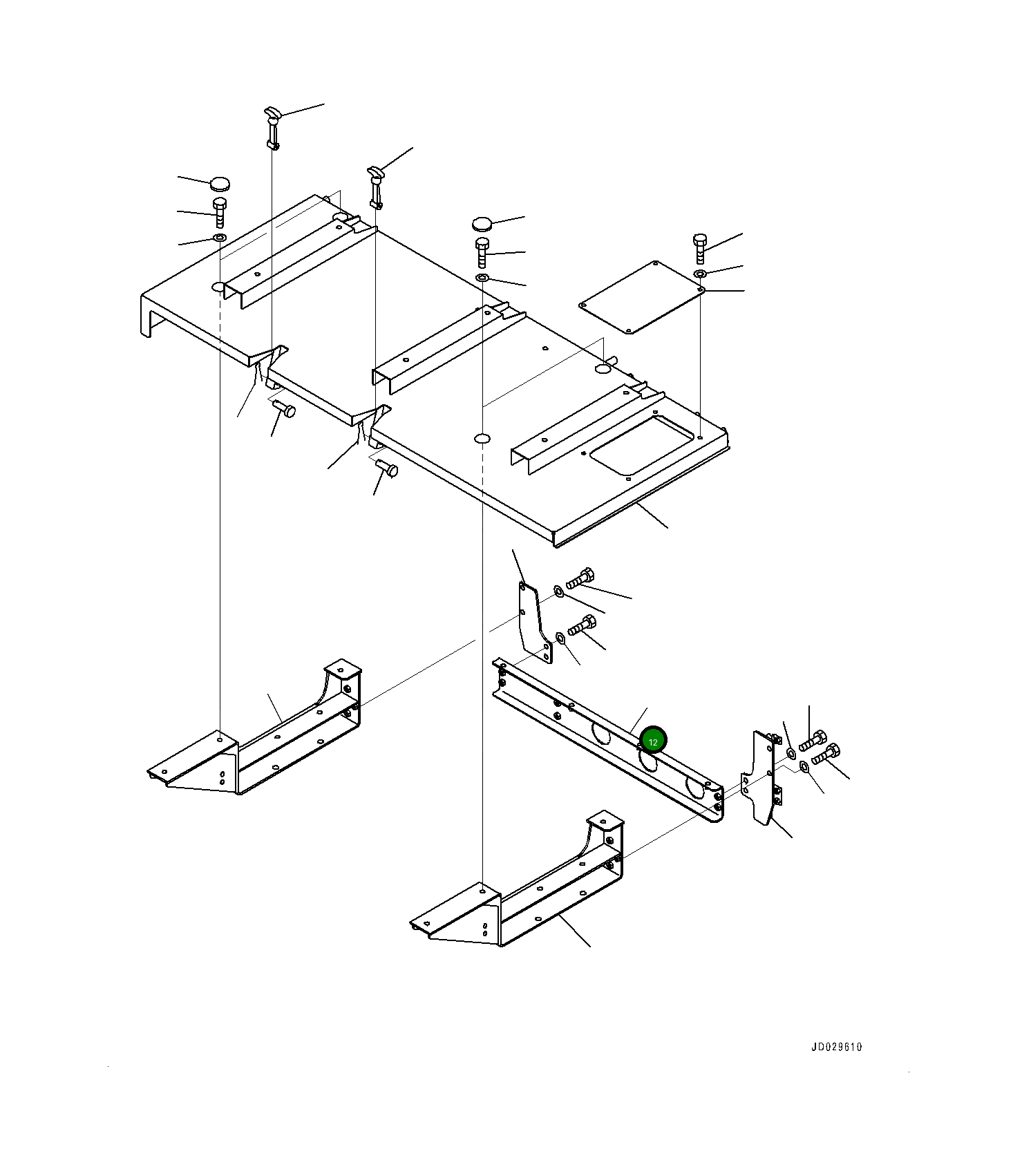 12

JD029610