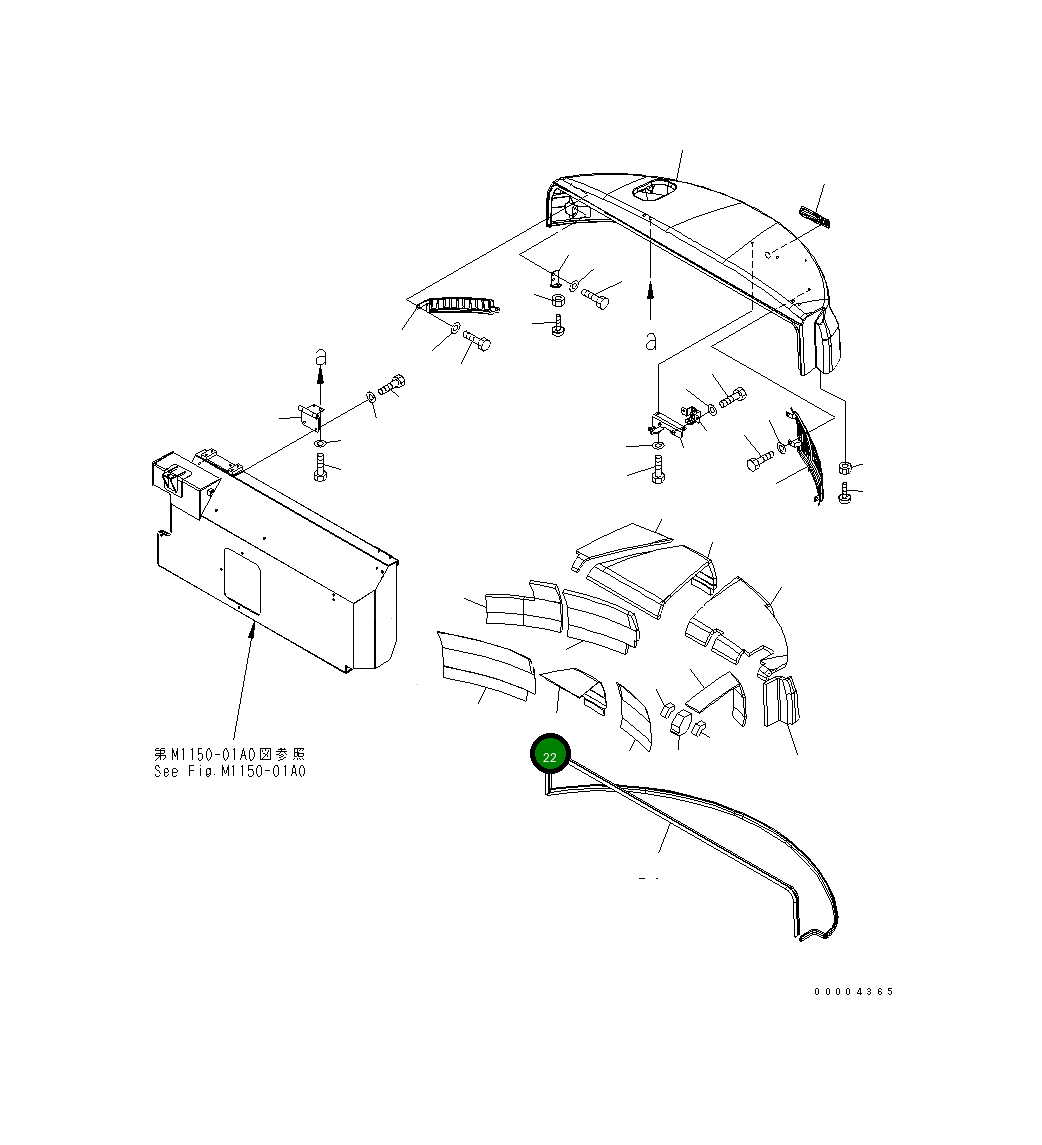 a

a

第M1150-01A0図参照
See Fig.M1150-01A0

22

00004365