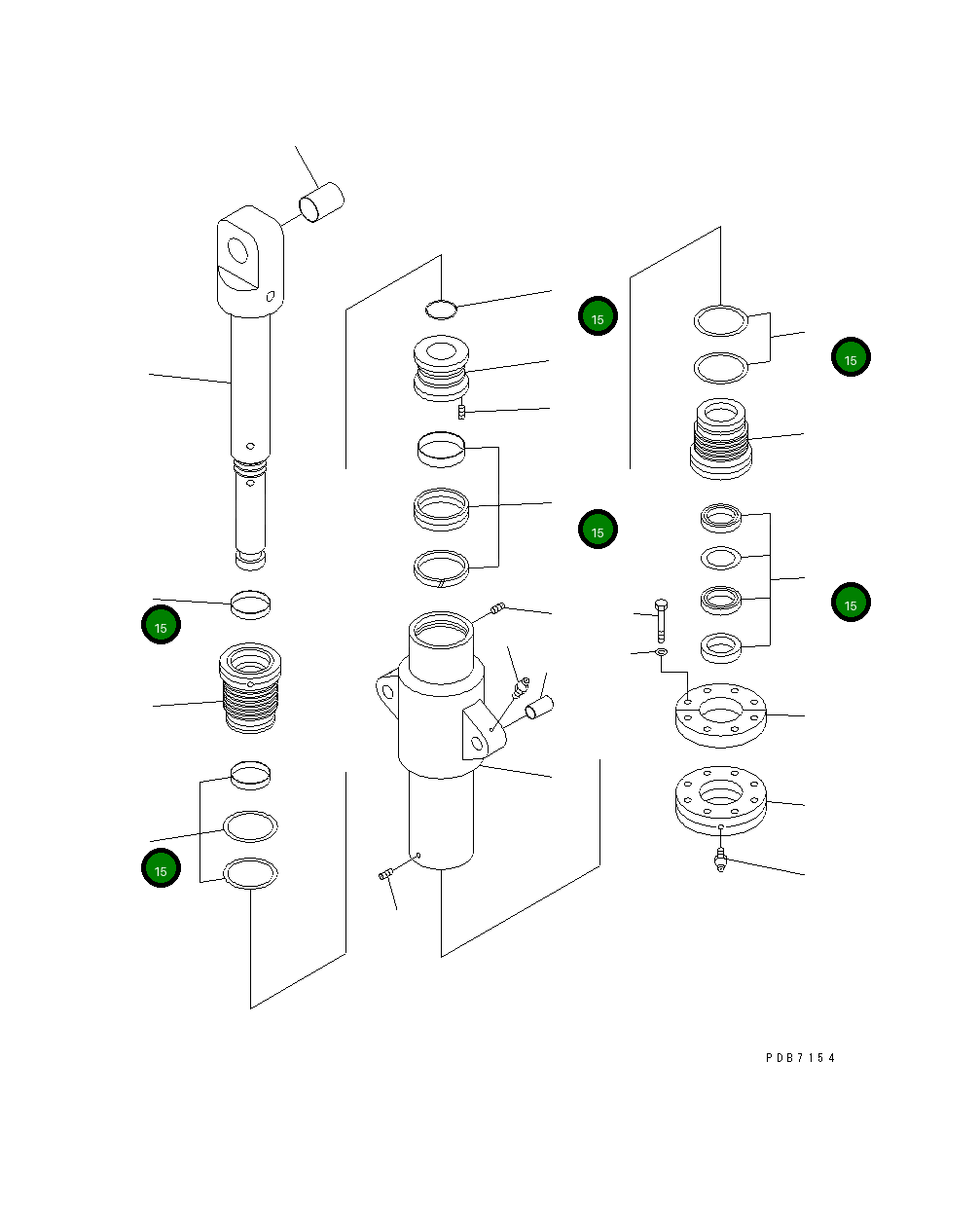 15

15

15

15

15

15

PDB7154