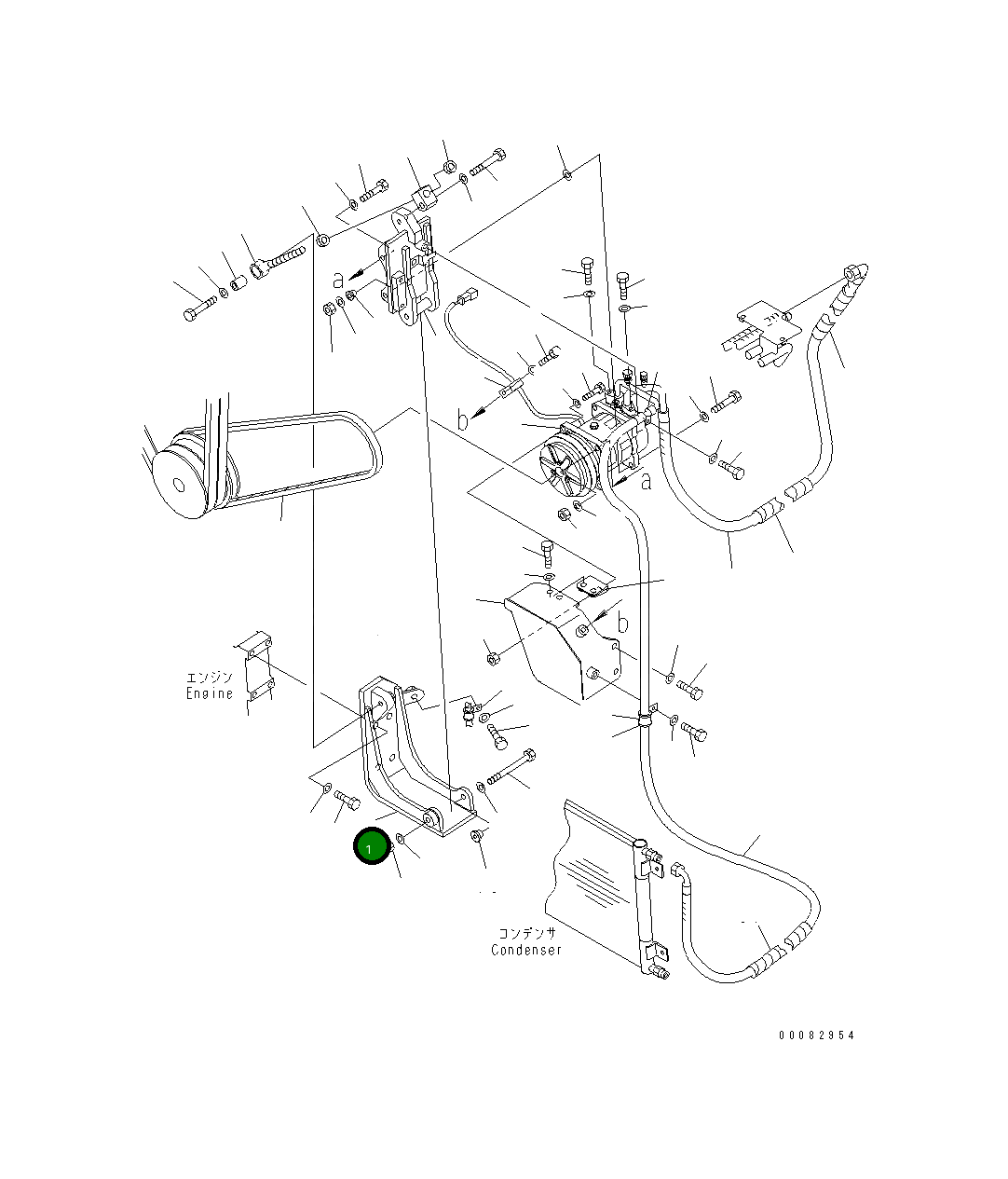 a

b

a

b

エンジン
Engine

1

コンデンサ
Condenser

00082954