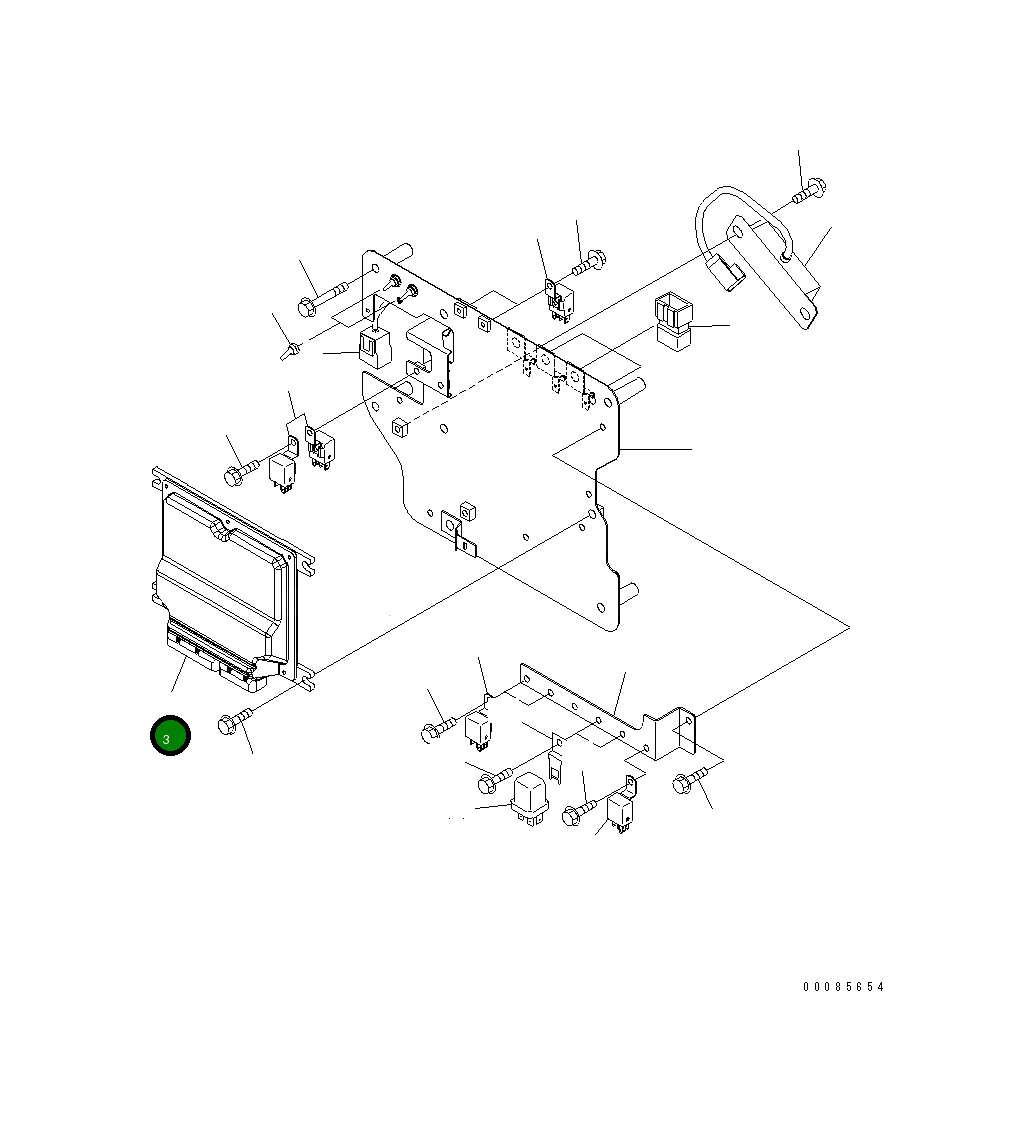 3

00085654