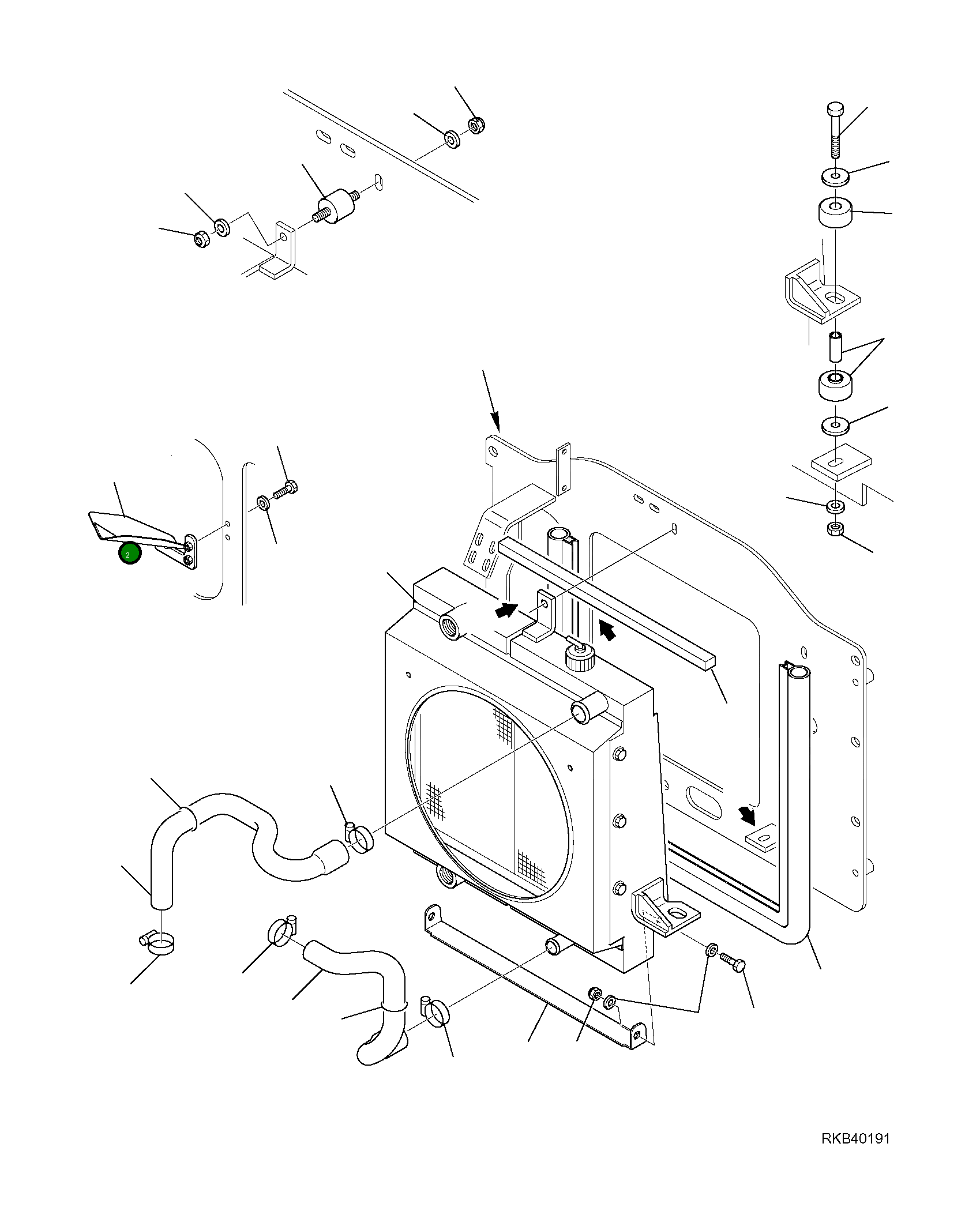 2

RKB40191