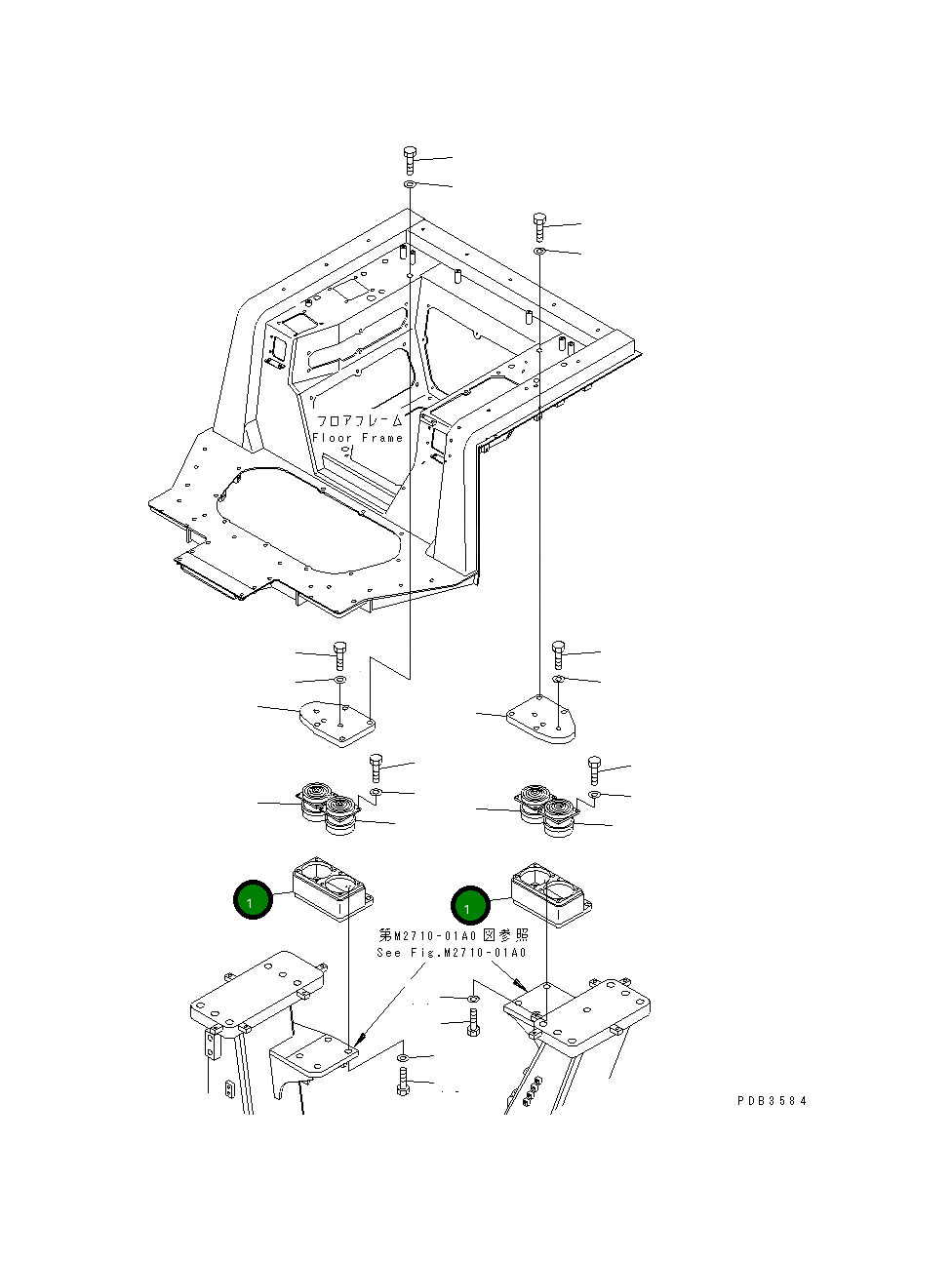 フロアフレーム
Floor Frame

1

1

第M2710-01A0図参照
See Fig.M2710-01A0

PDB3584