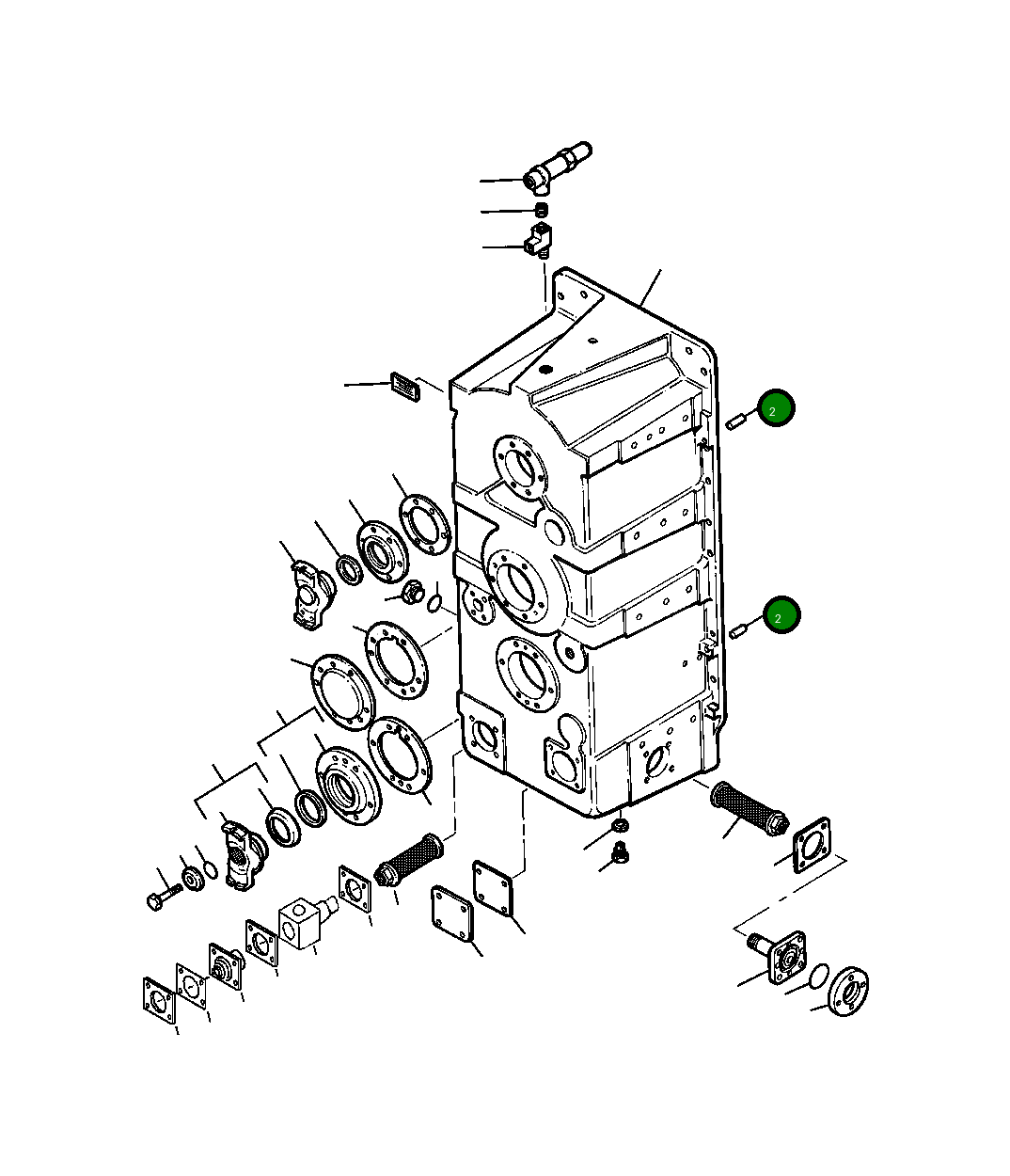 2
2