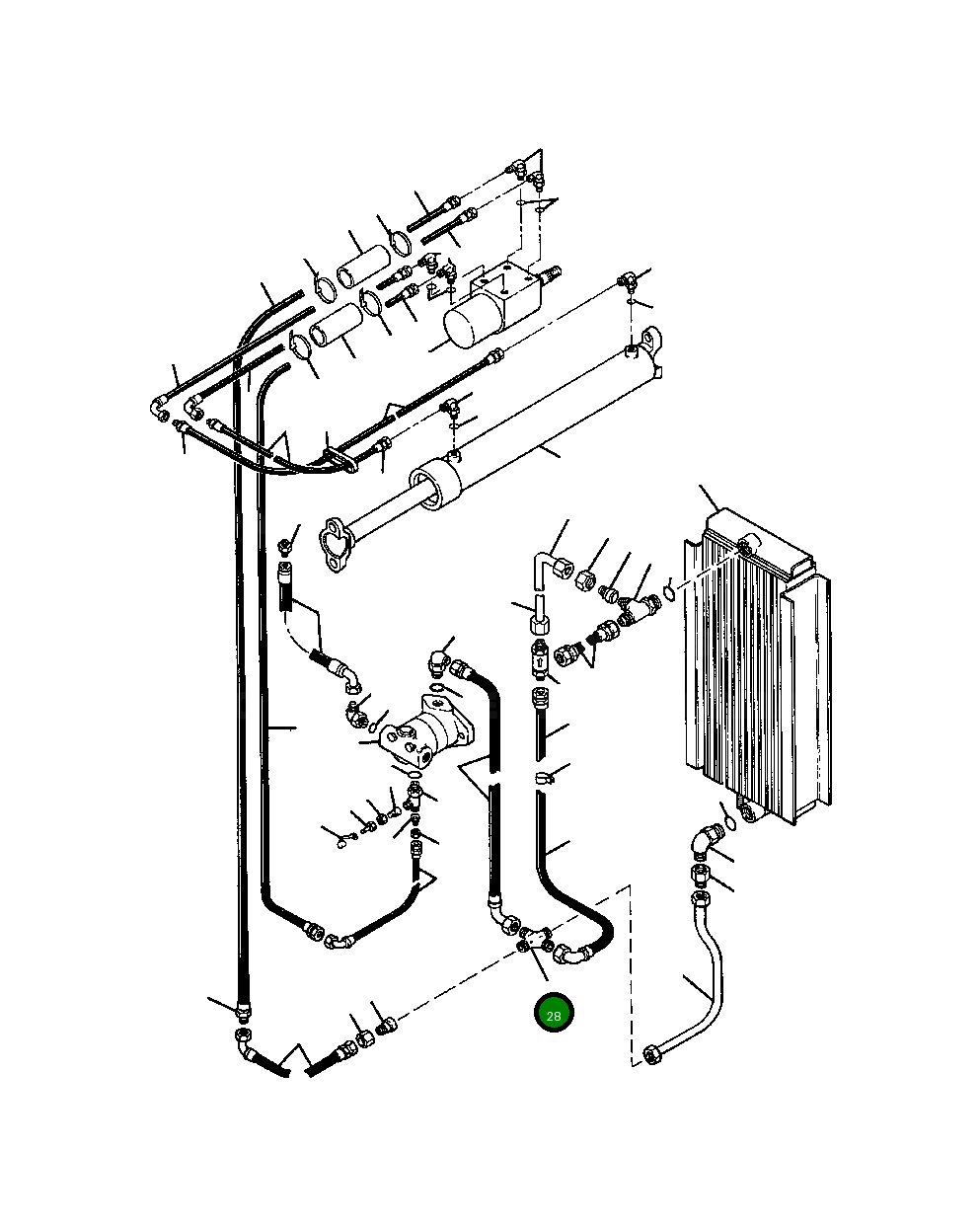 28