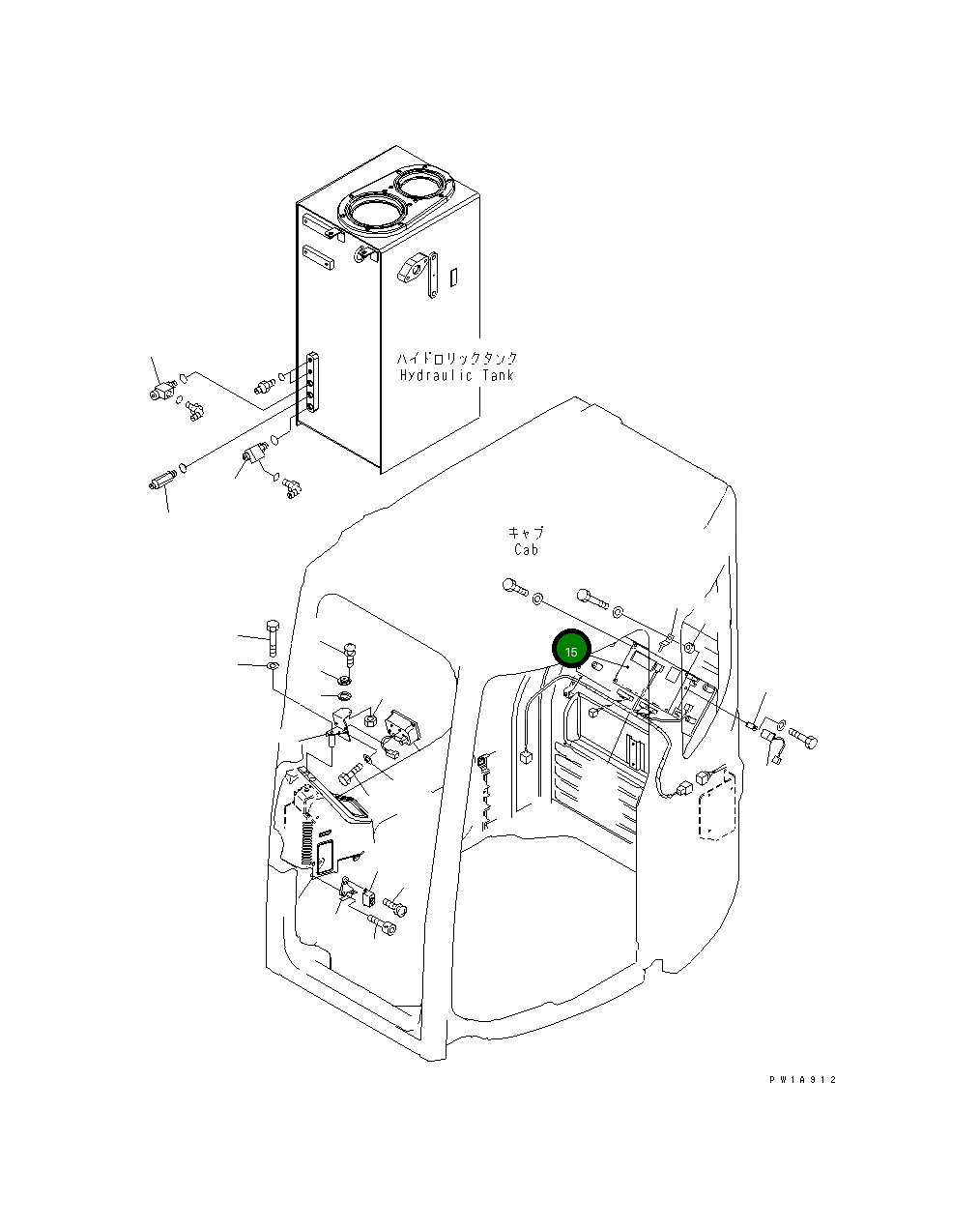 ハイドロリックタンク
Hydraulic Tank

キャブ
Cab

15

PW1A912