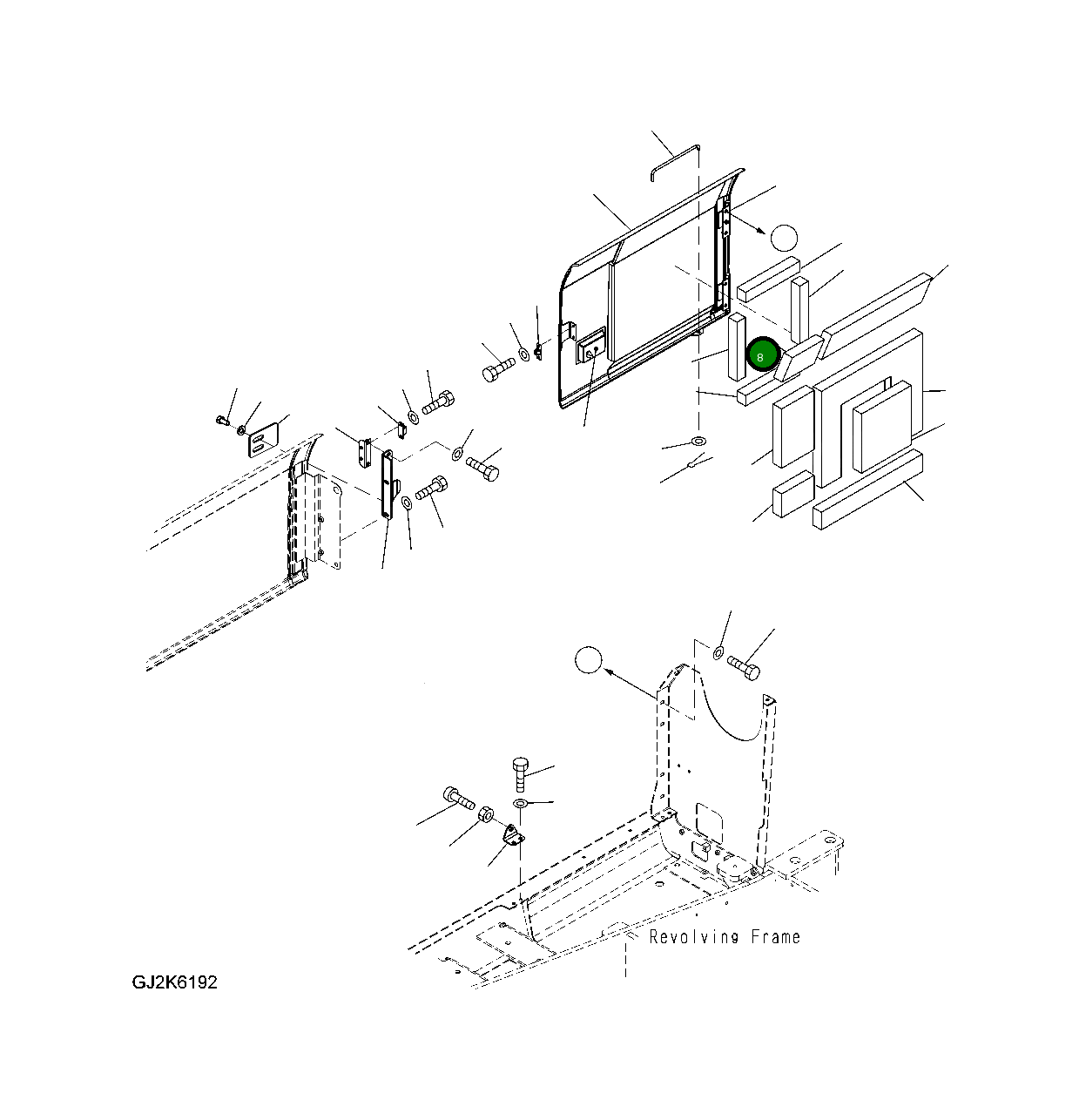 8

Revolving Frame

GJ2K6192