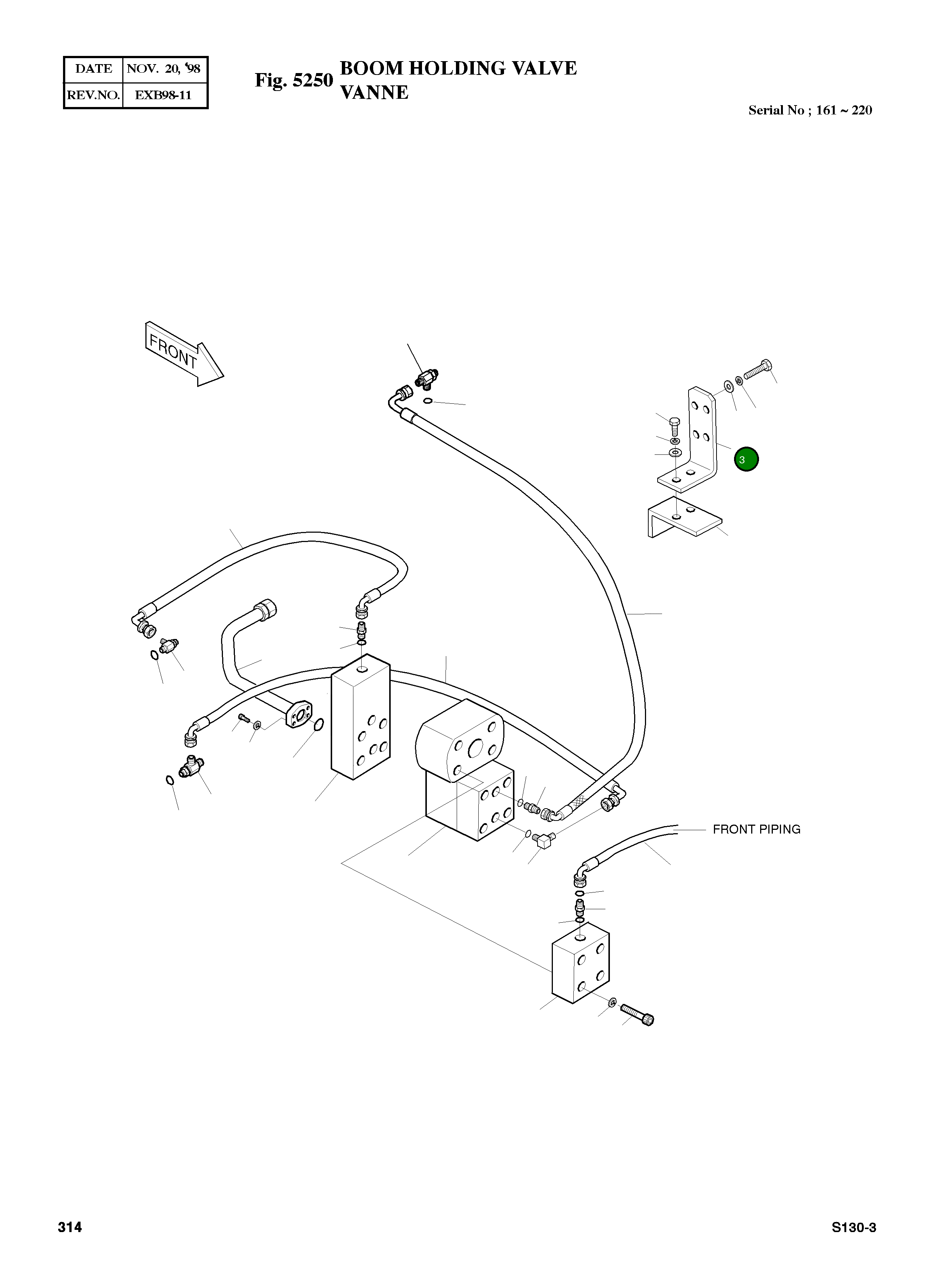 | DATE | NOV. 20, '98 |
|---|---|
| REV.NO. | EXB98-11 |

Fig. 5250 BOOM HOLDING VALVE VANNE

Serial No ; 161 ~ 220

FRONT

3

FRONT PIPING

314

S130-3