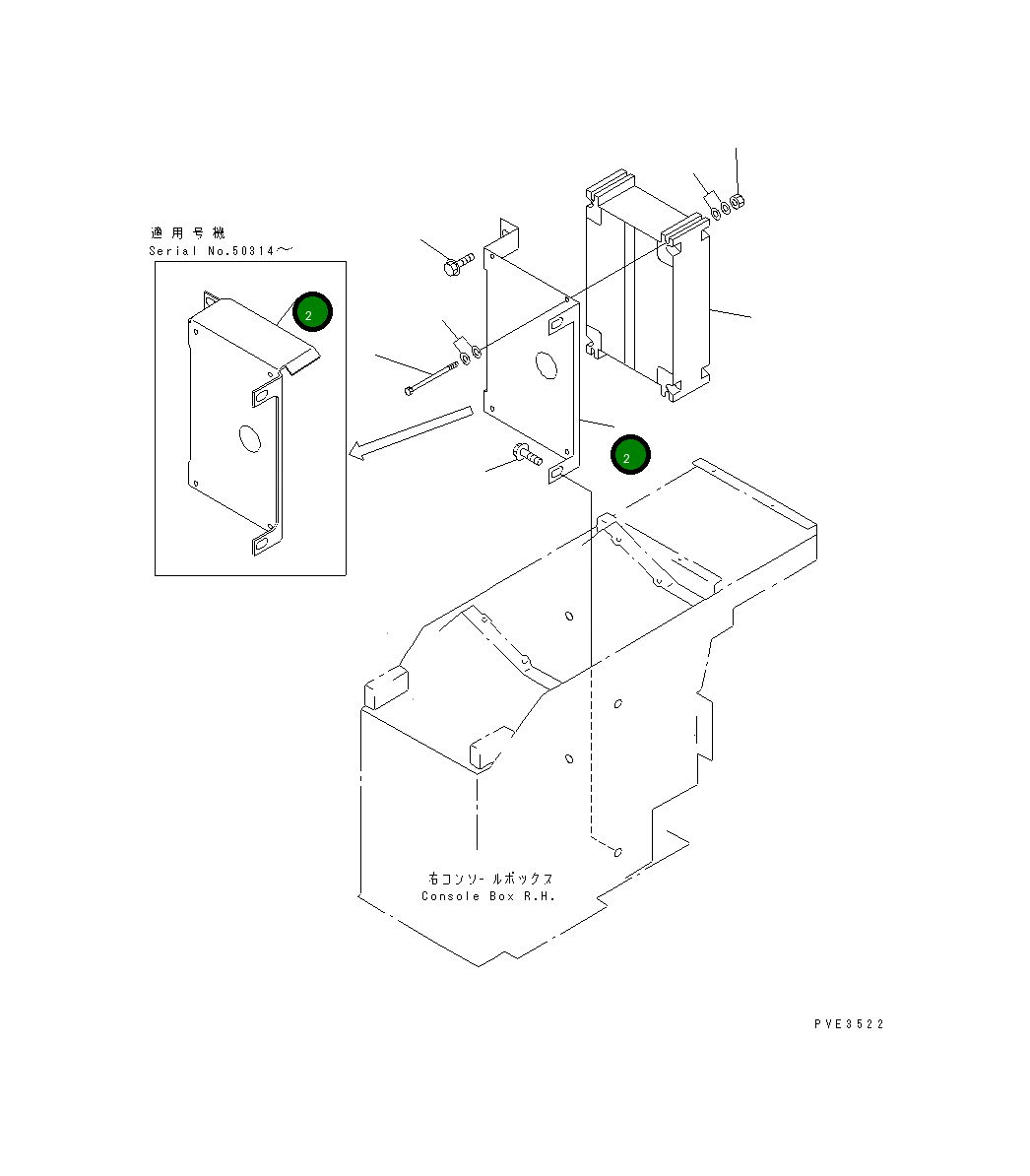 適用号機
Serial No.50314～

2

2

右コンソールボックス
Console Box R.H.

PVE3522