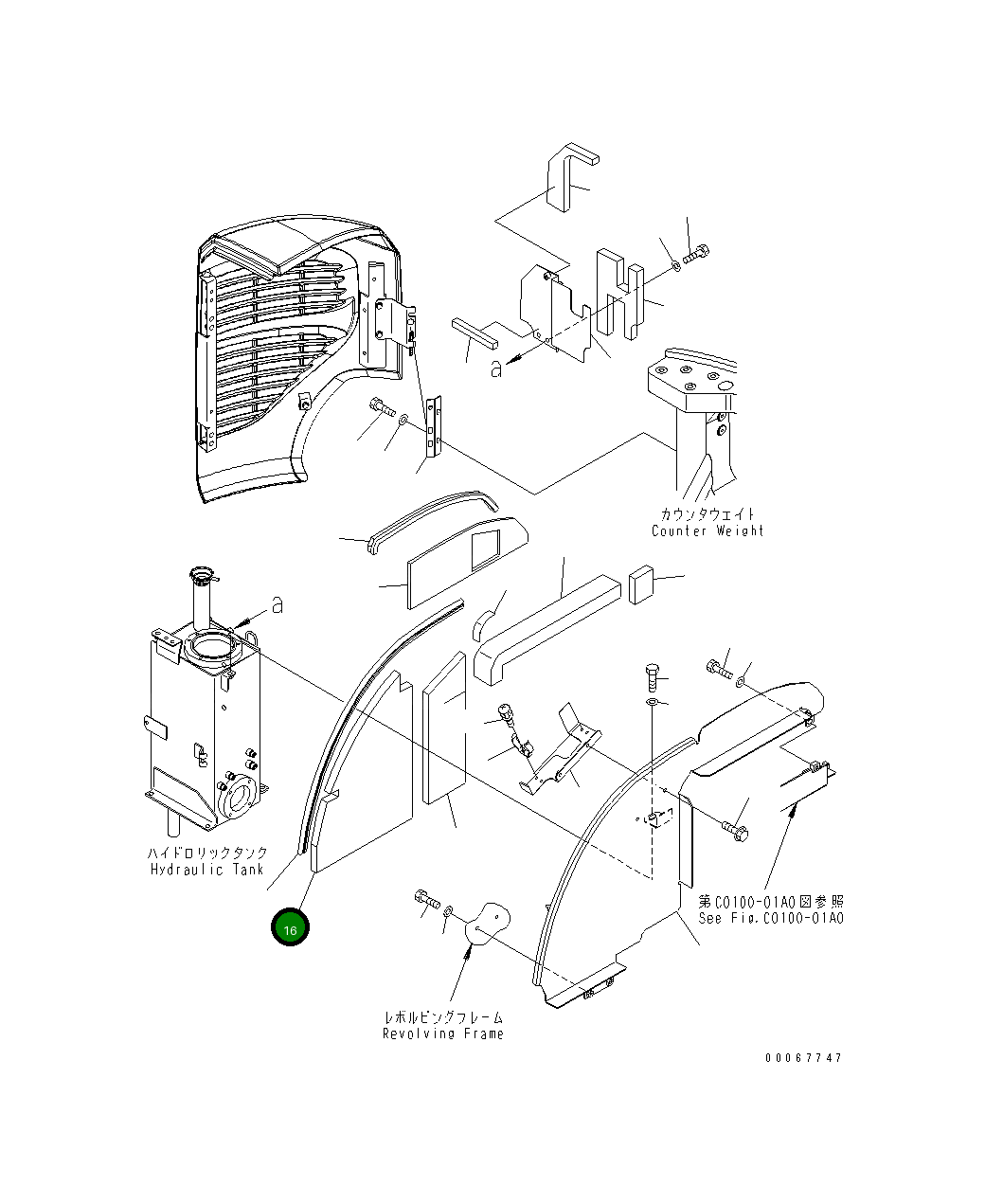 a

カウンタウェイト
Counter Weight

a

ハイドロリックタンク
Hydraulic Tank

16

第C0100-01A0図参照
See Fig.C0100-01A0

レボルビングフレーム
Revolving Frame

00067747