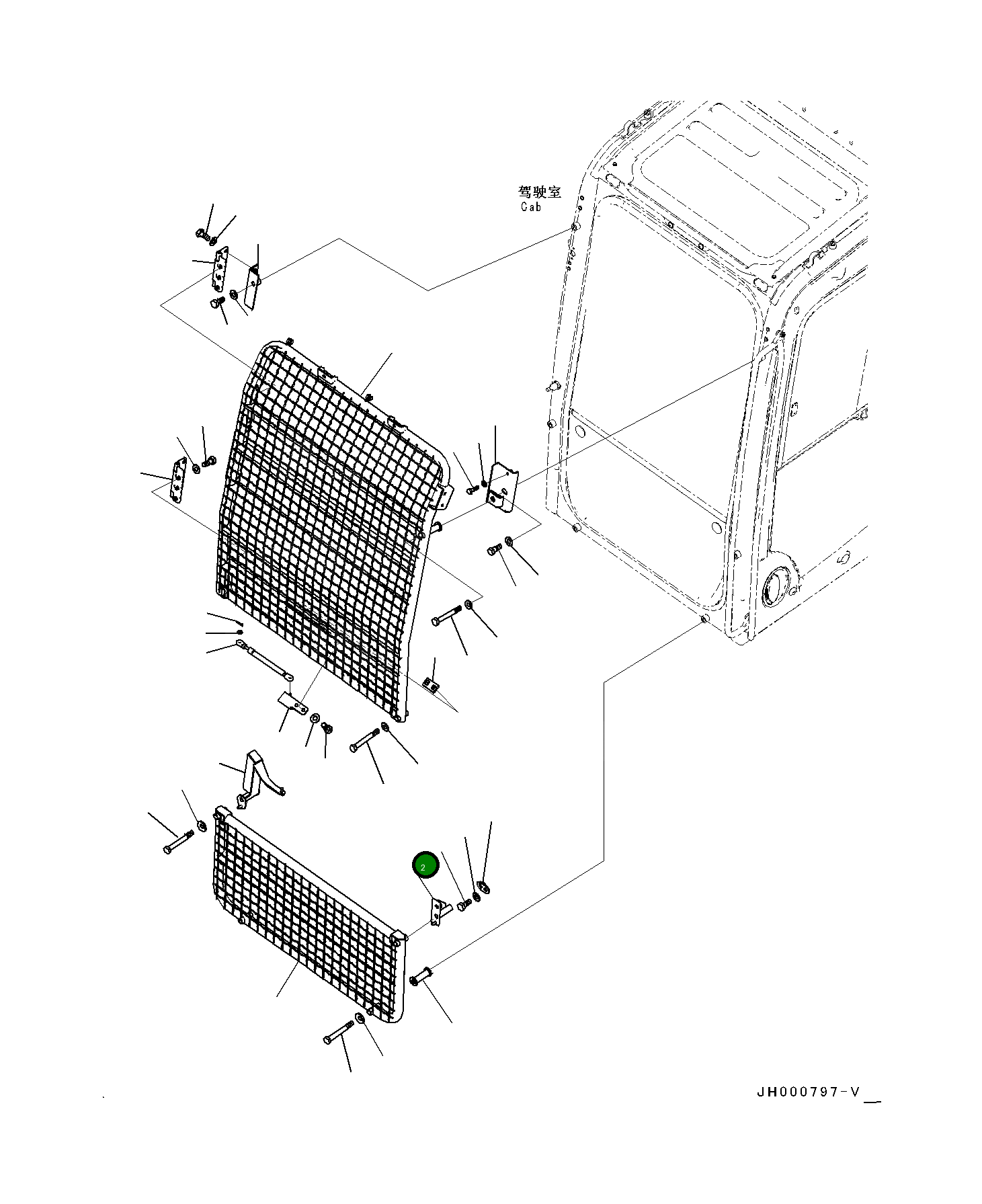 驾驶室
Cab

2

JH000797-V