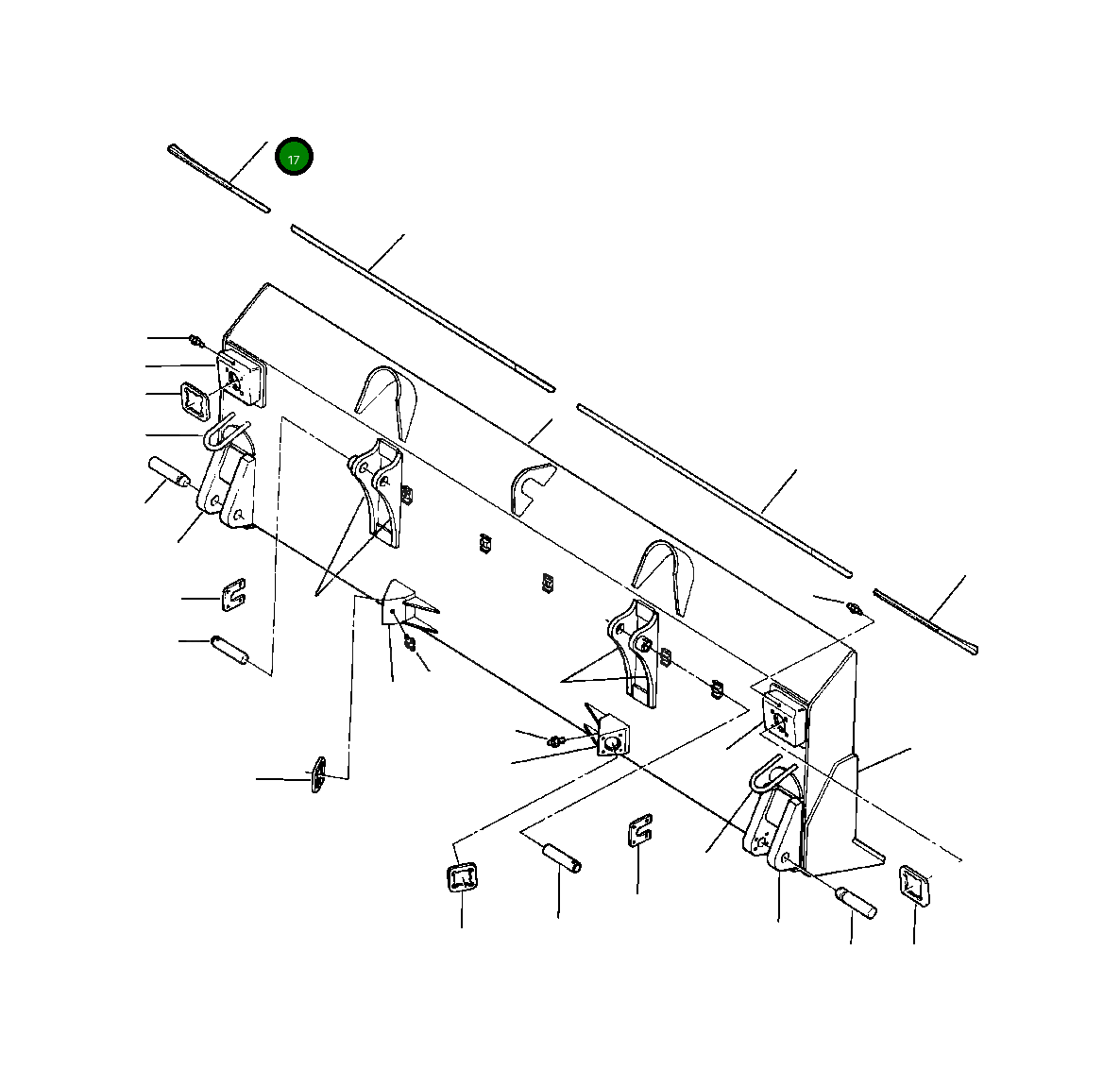 17