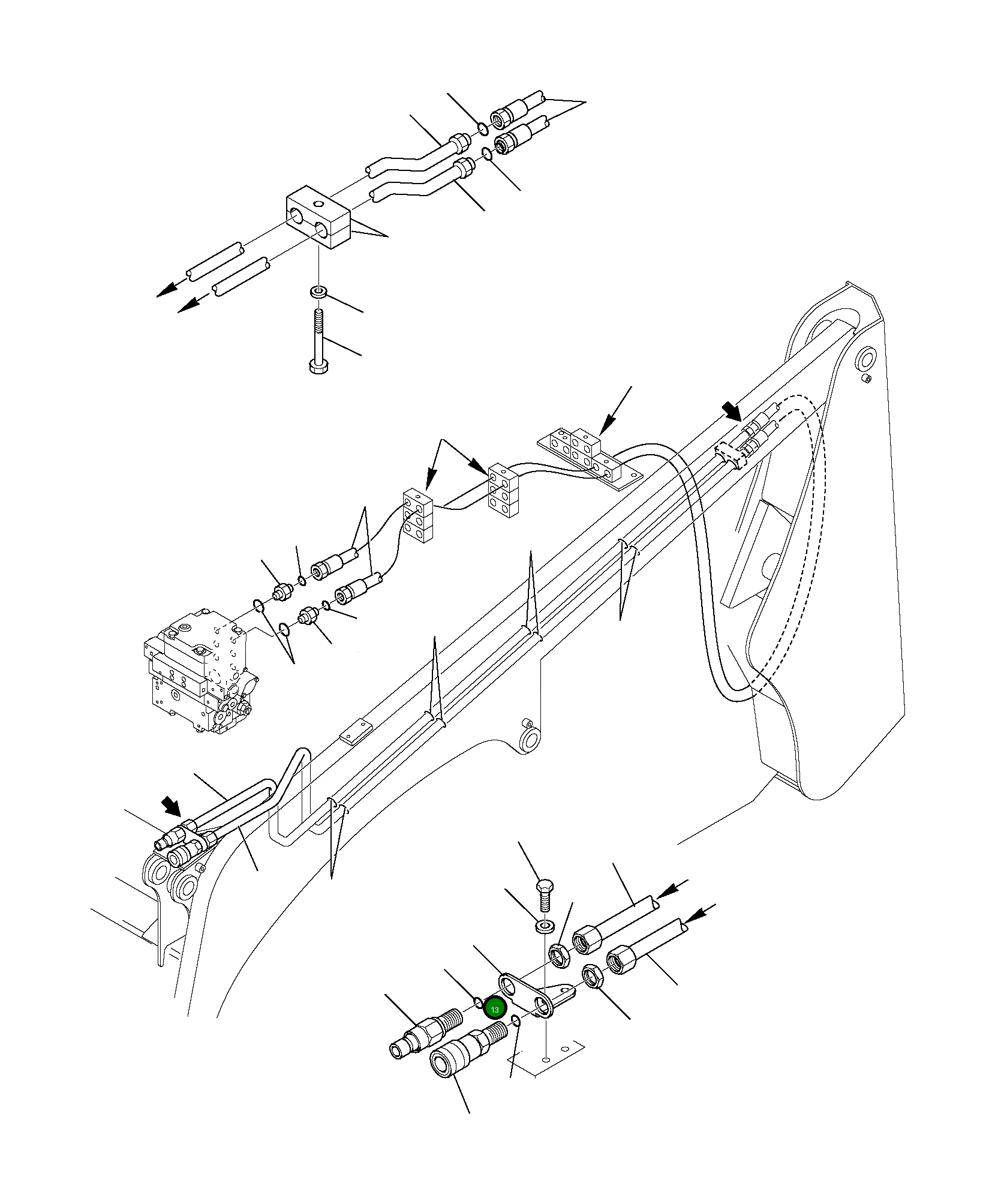 13