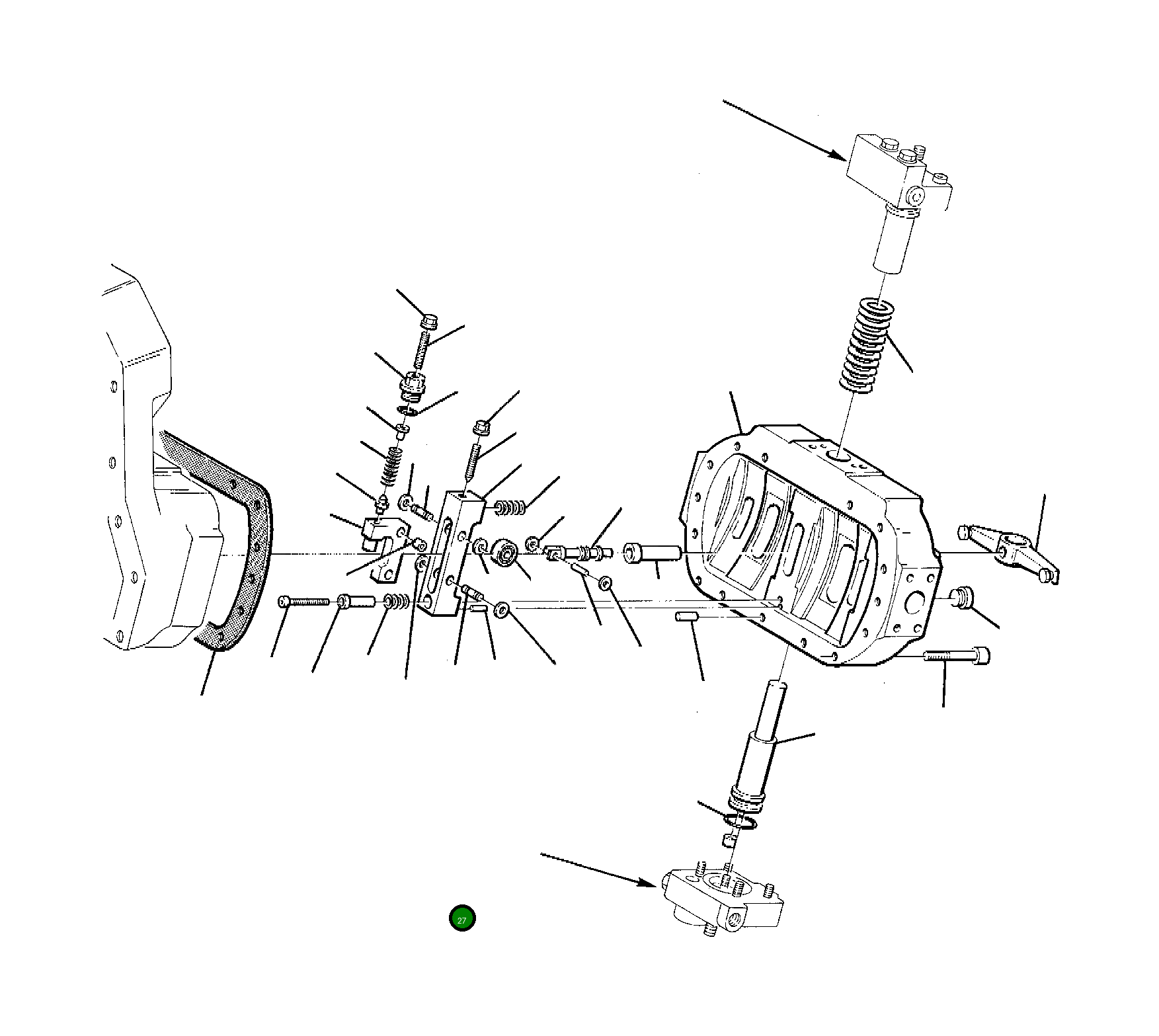 27