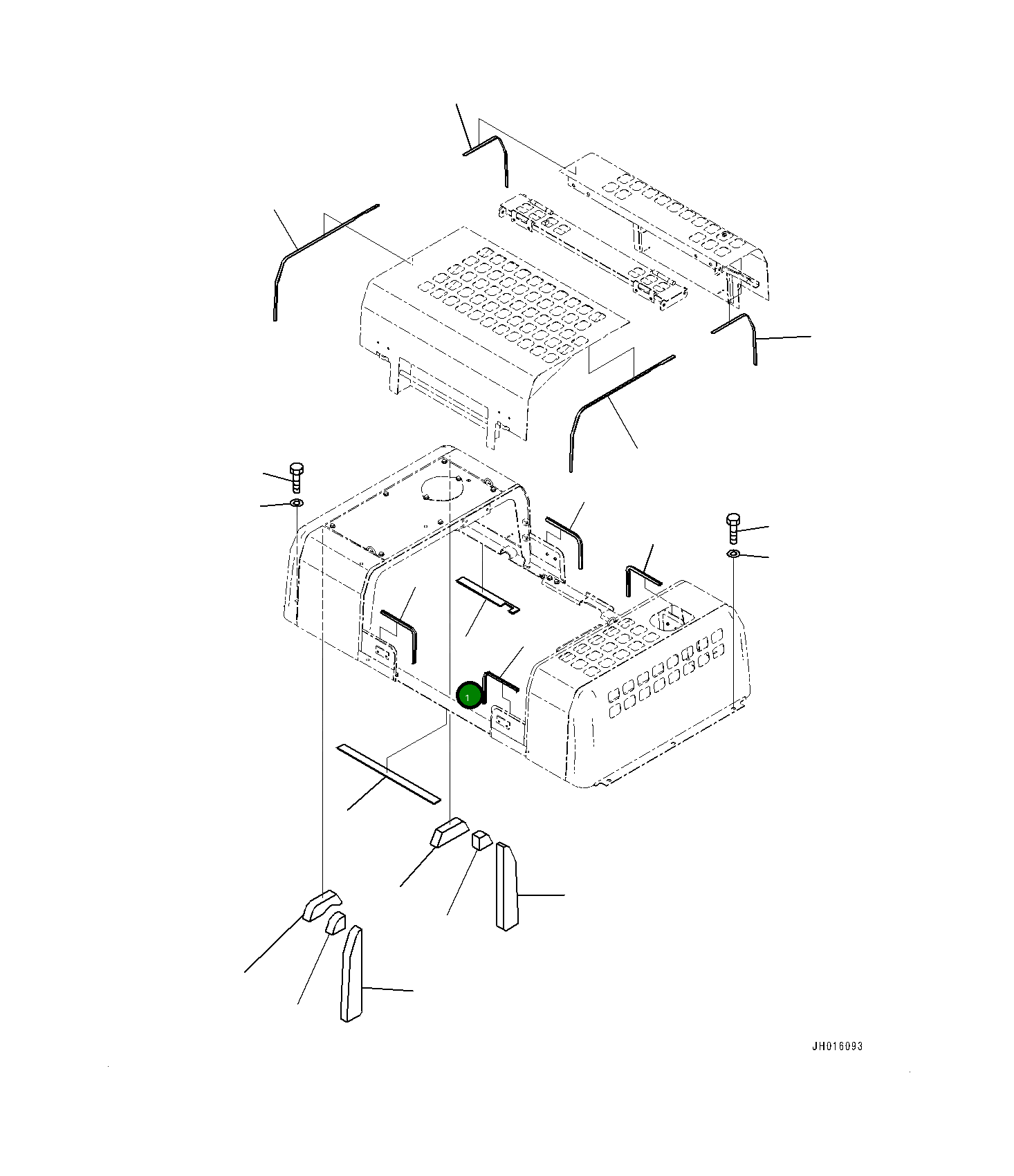 1

JH016093