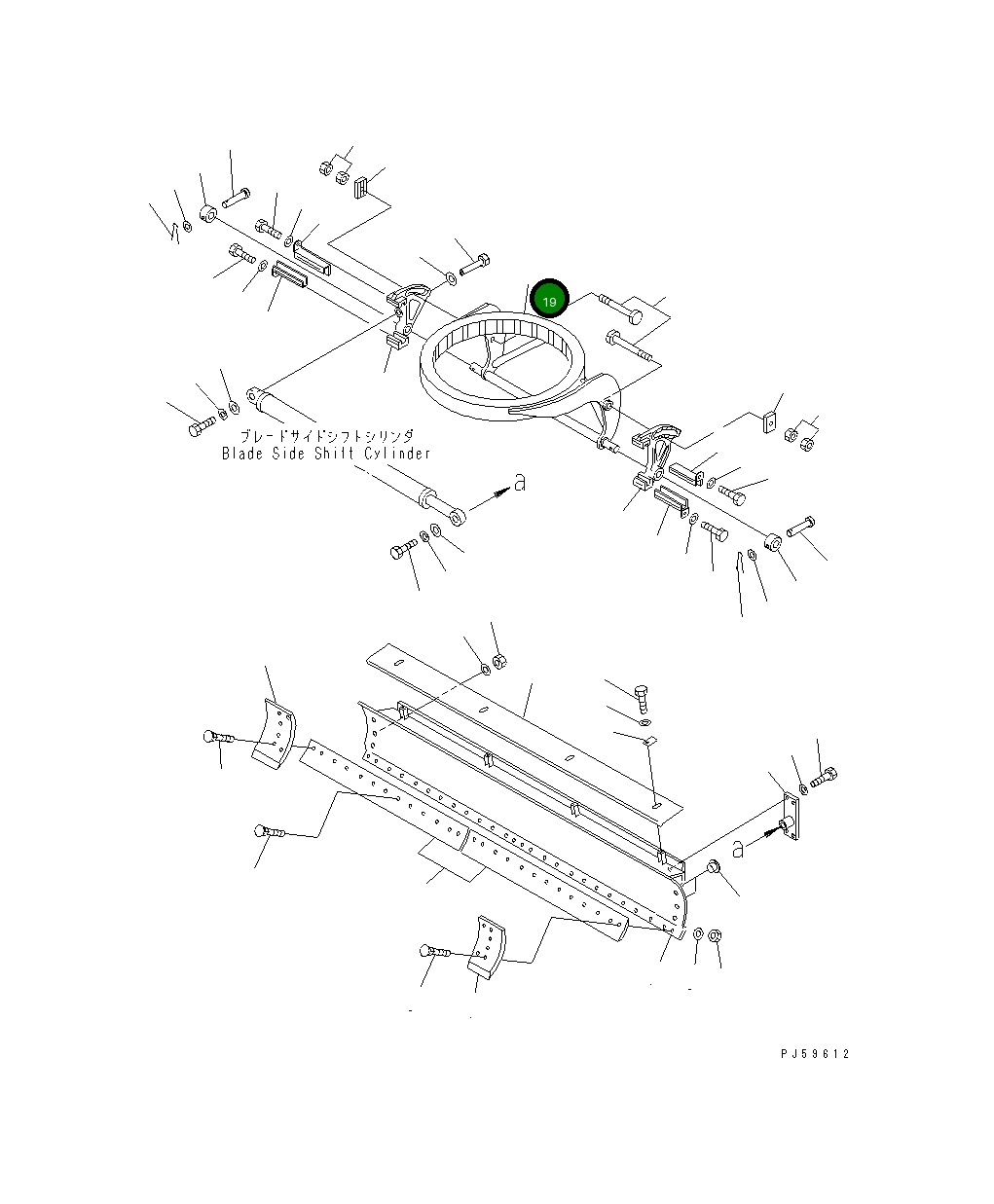 19

ブレードサイドシフトシリンダ
Blade Side Shift Cylinder

a

a

PJ59612