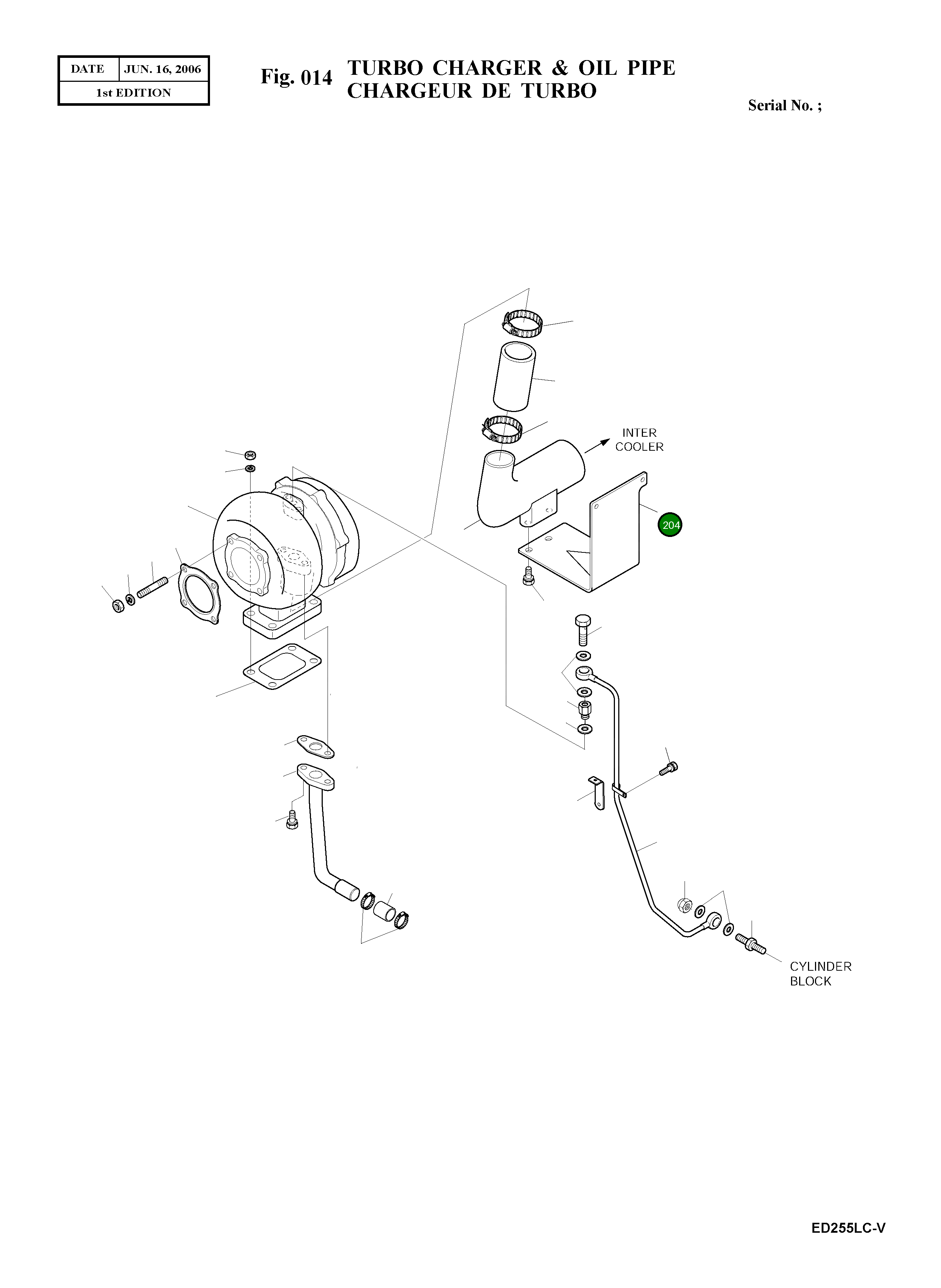 | DATE | JUN. 16, 2006 |
|---|---|
| 1st EDITION | |

Fig. 014 TURBO CHARGER & OIL PIPE
CHARGEUR DE TURBO

Serial No. ;

INTER COOLER

204

CYLINDER BLOCK

ED255LC-V