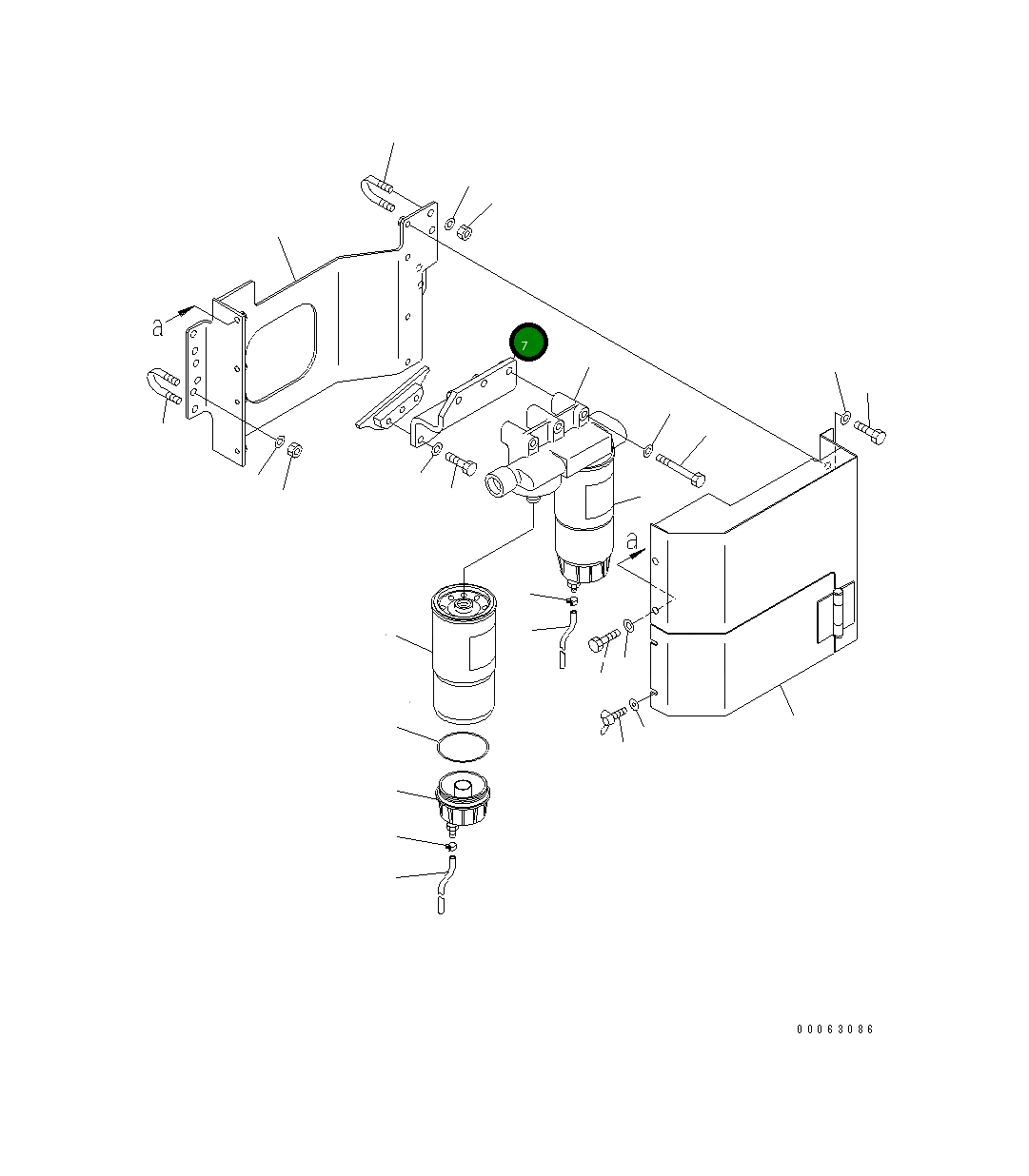 a
7
a
00063086