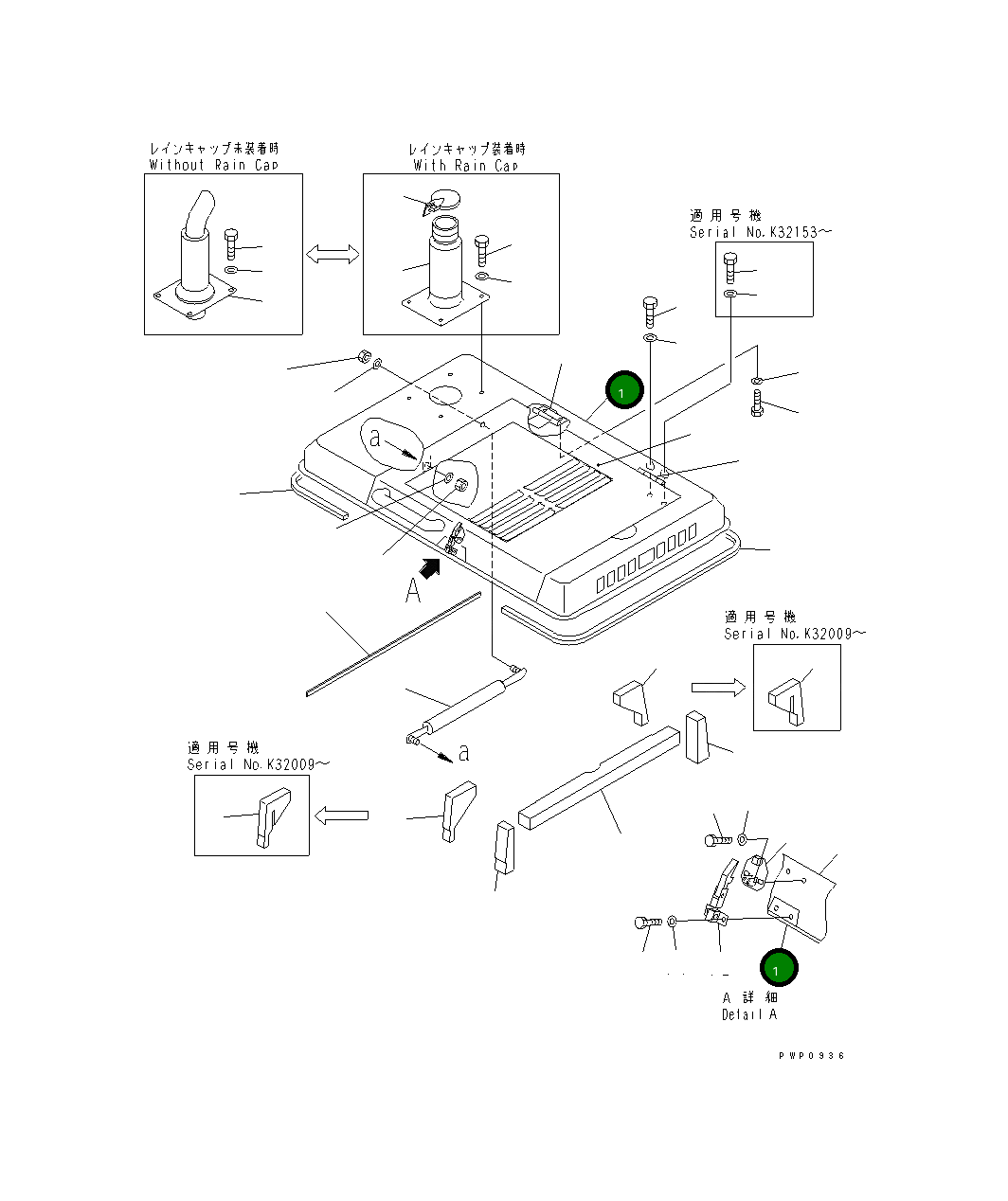 レインキャップ未装着時
Without Rain Cap

レインキャップ装着時
With Rain Cap

適用号機
Serial No.K32153～

1

a

A

適用号機
Serial No.K32009～

a

適用号機
Serial No.K32009～

1

A 詳細
Detail A

PWP0936