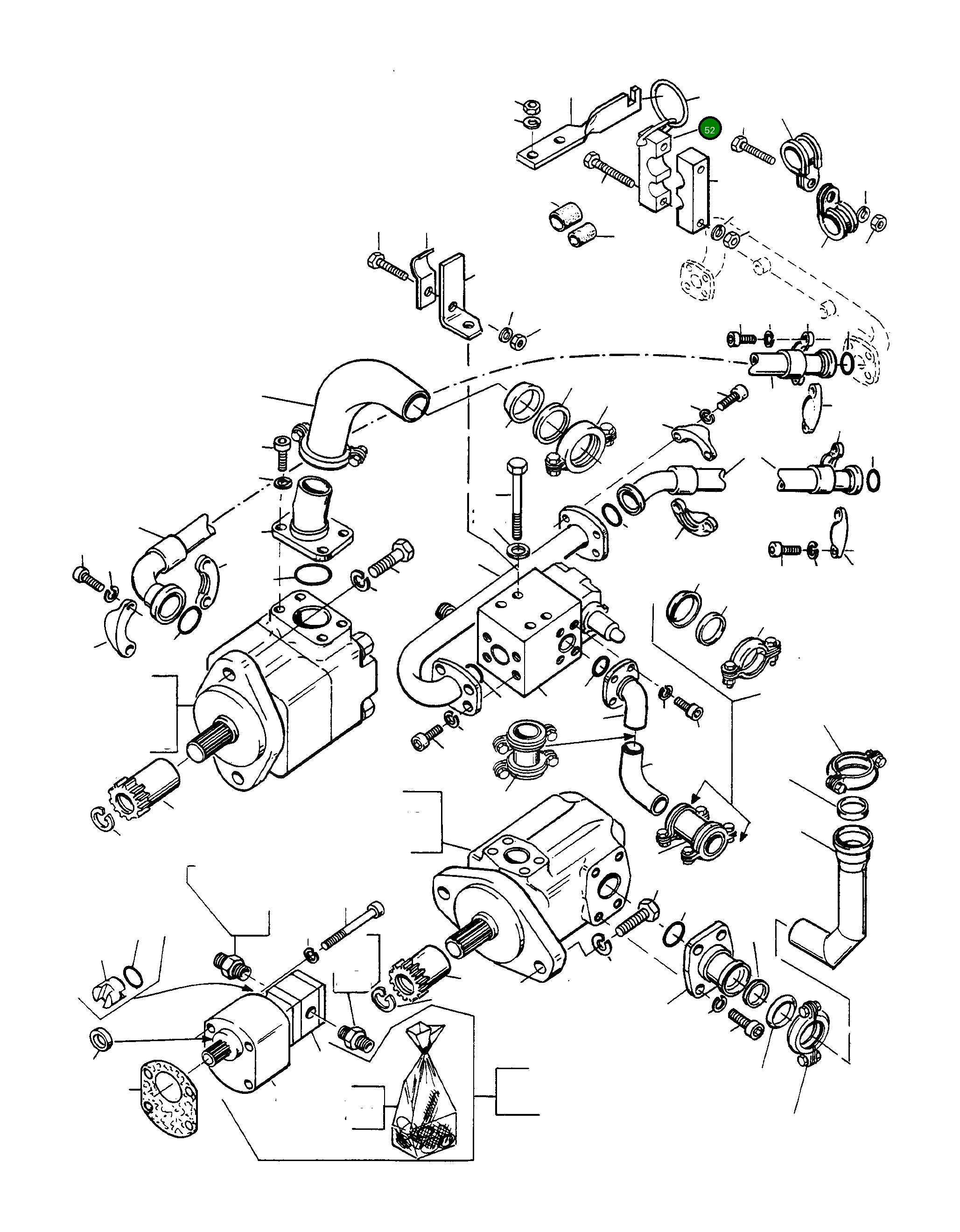 52