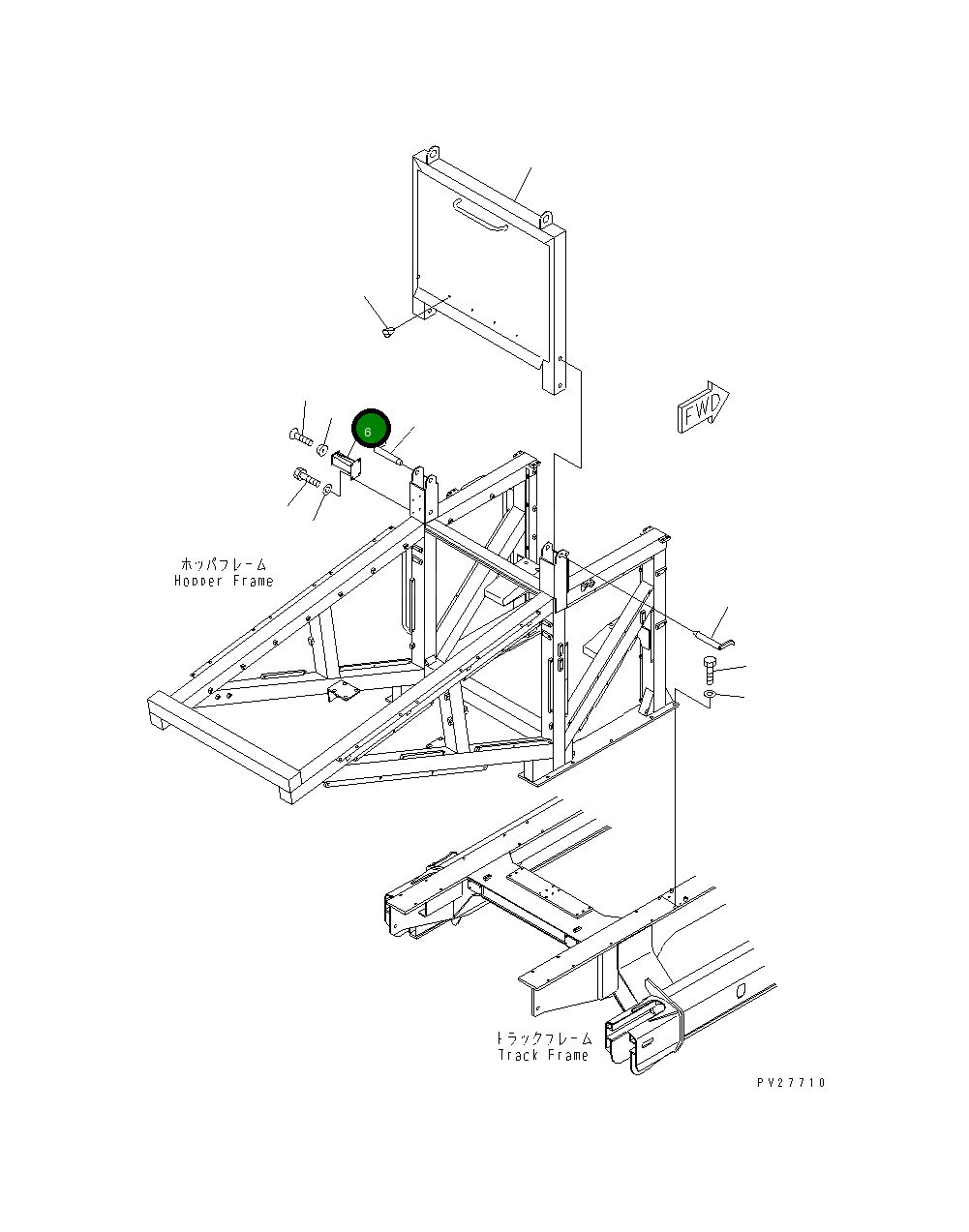 FWD

6

ホッパフレーム
Hopper Frame

トラックフレーム
Track Frame

PV27710