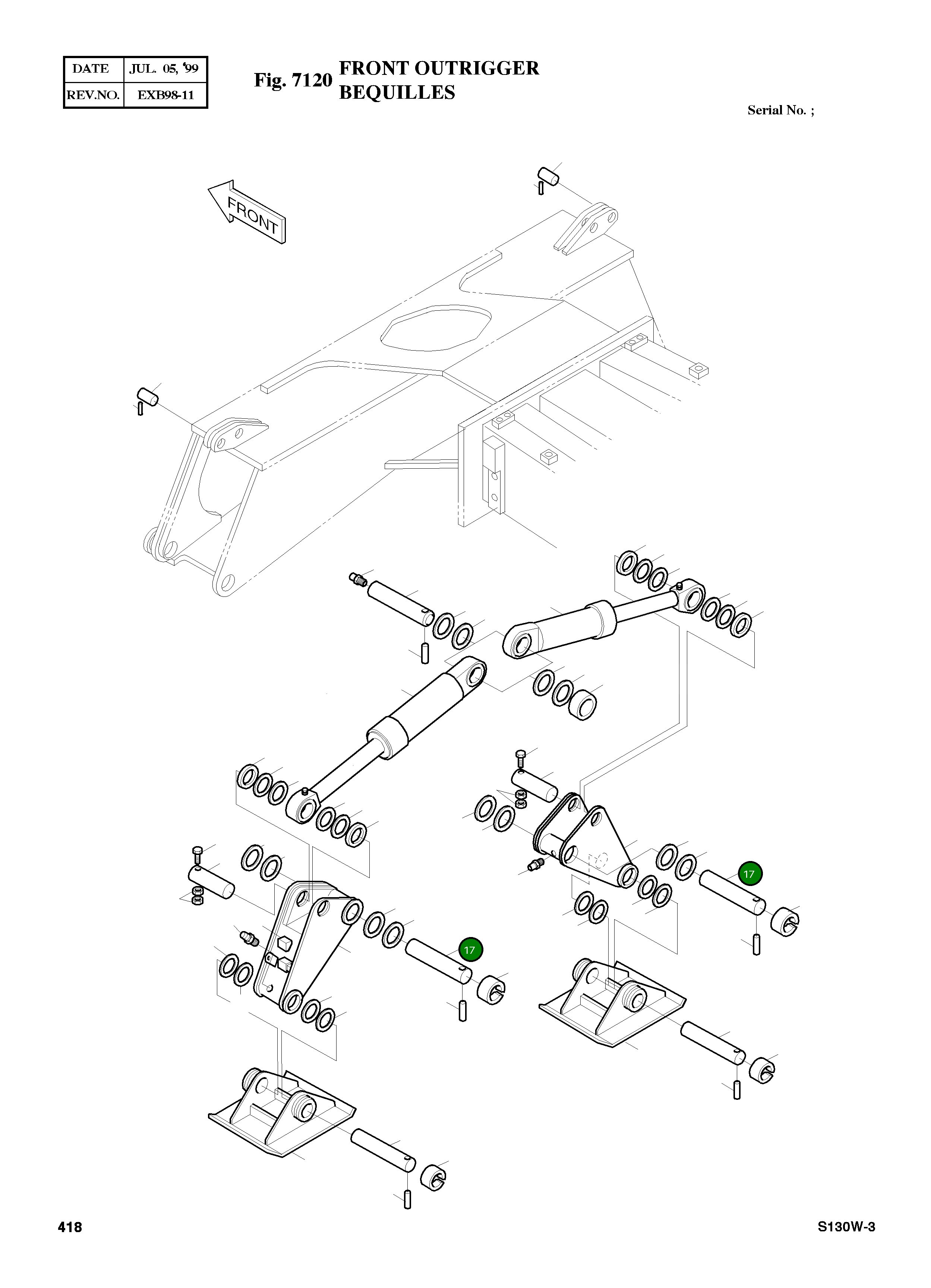 | DATE | JUL. 05, '99 |
|---|---|
| REV.NO. | EXB98-11 |

Fig. 7120 FRONT OUTRIGGER
BEQUILLES

Serial No. ;

FRONT

17

17

418

S130W-3