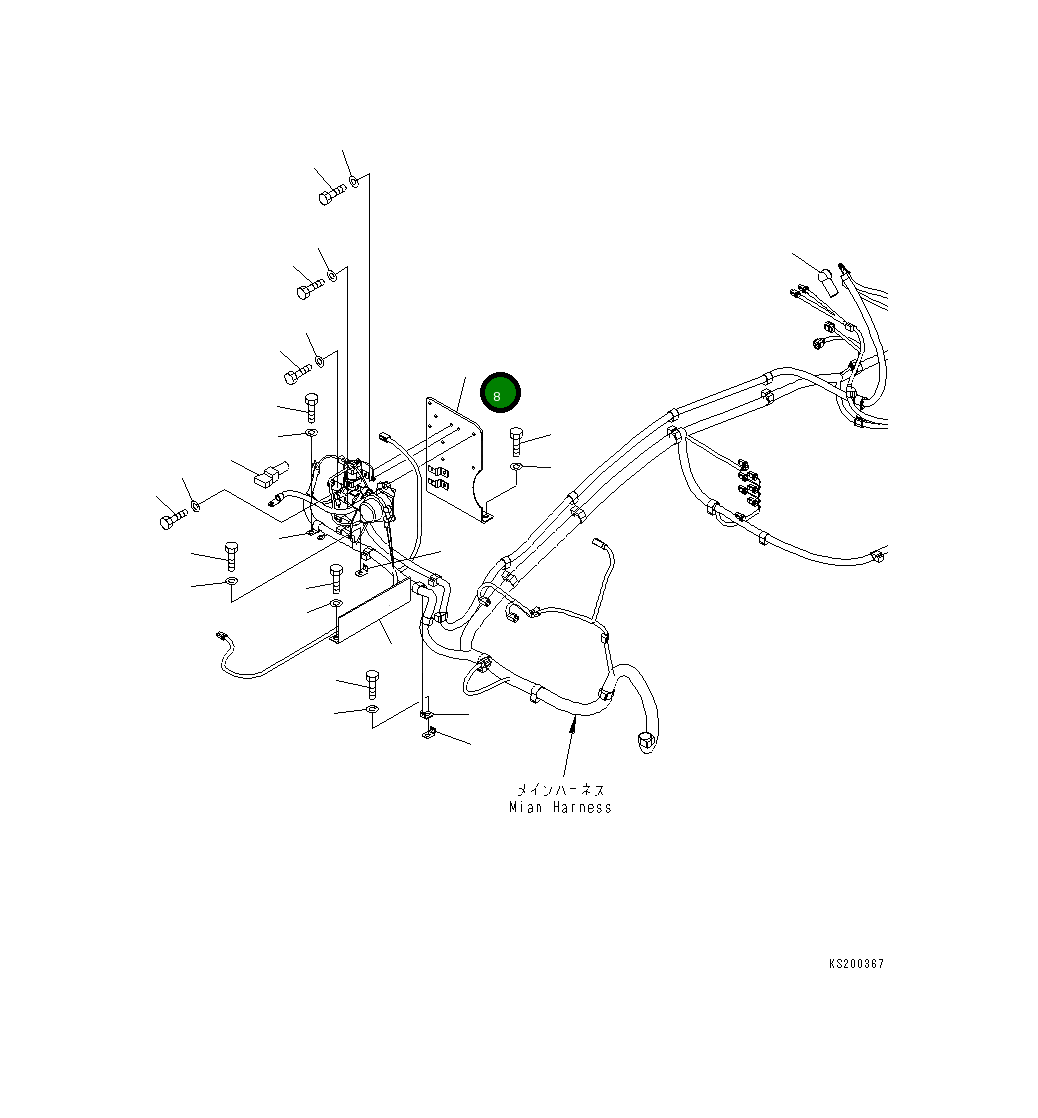 8

メインハーネス
Mian Harness

KS200367