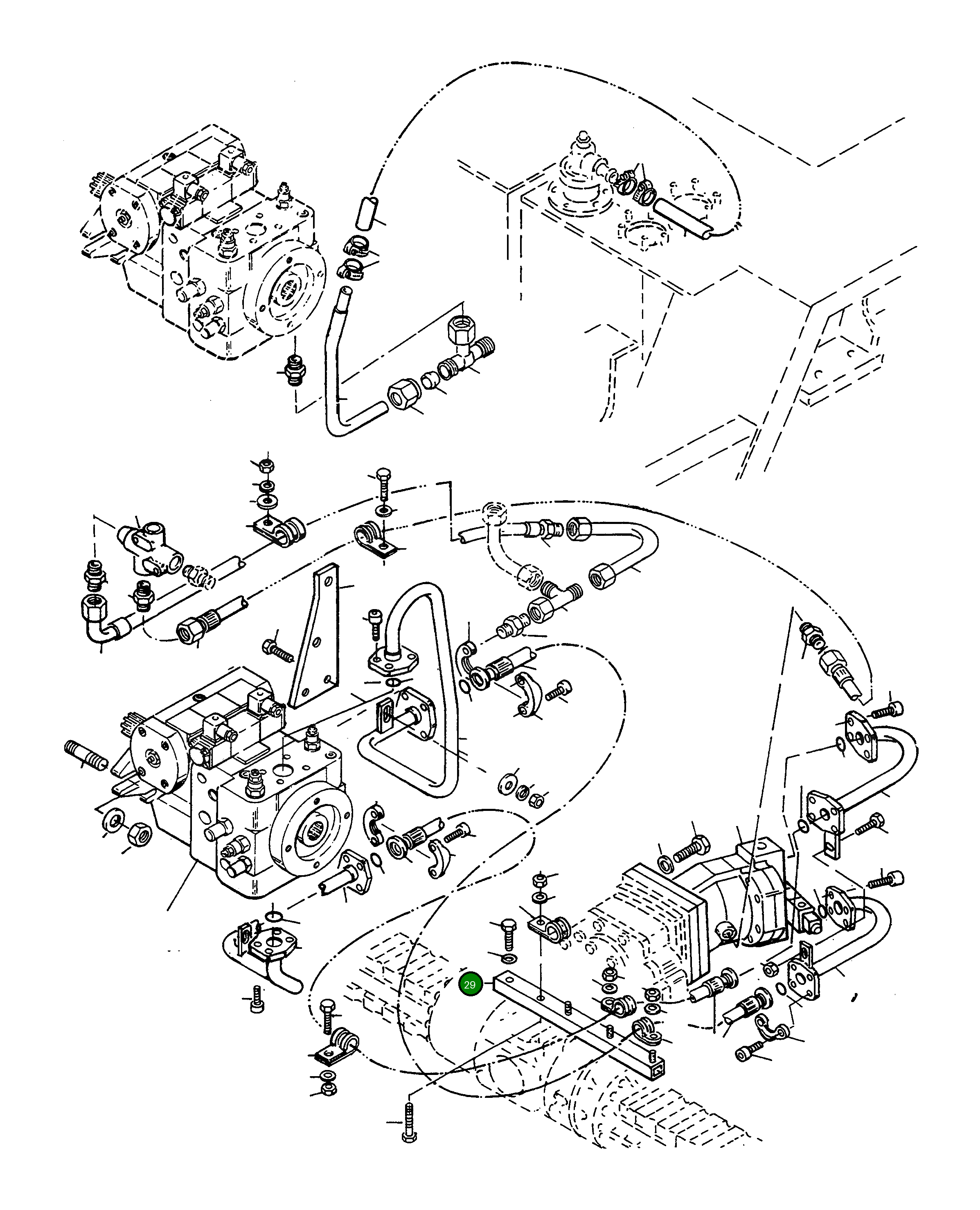 29