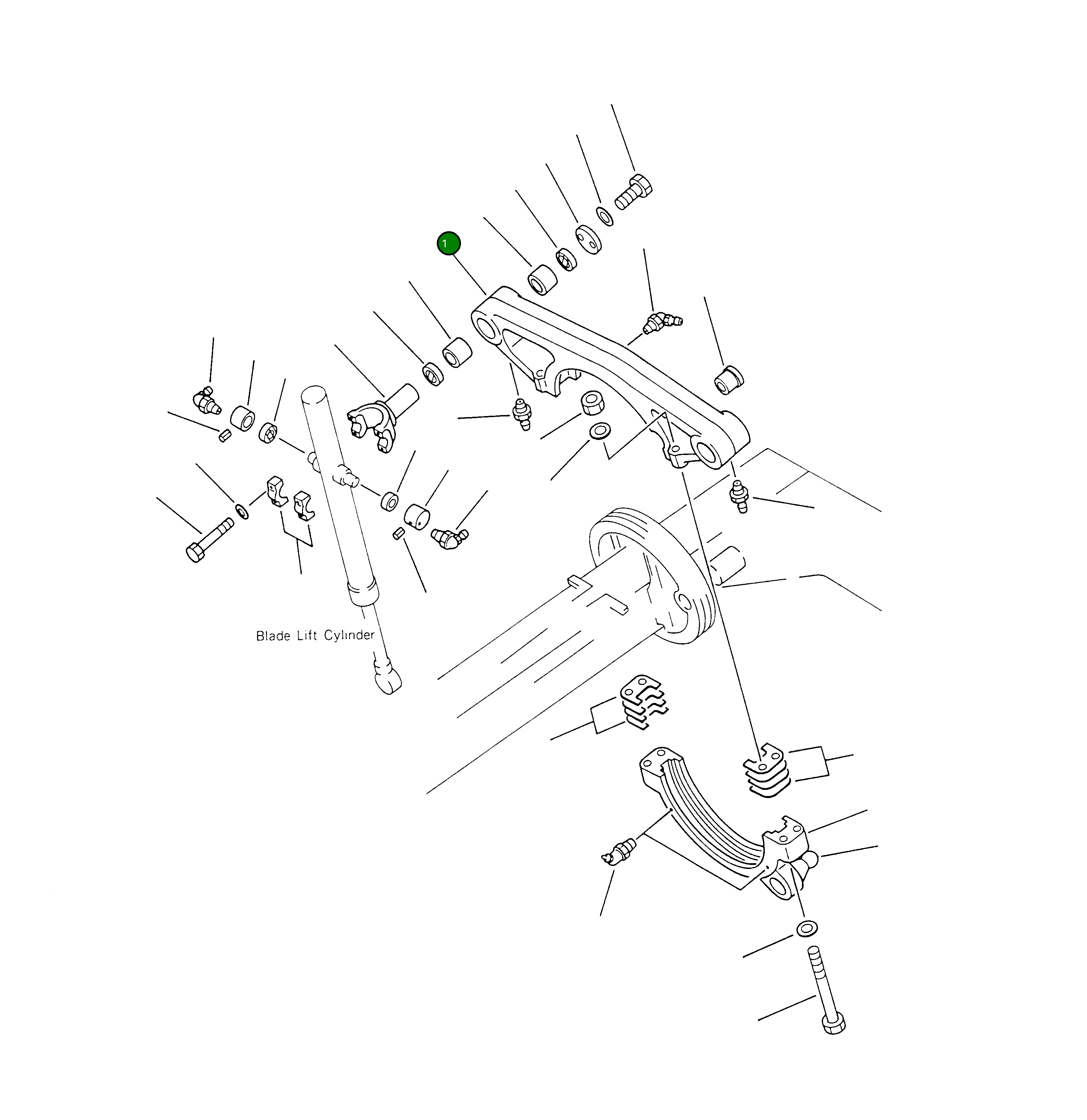 1

Blade Lift Cylinder