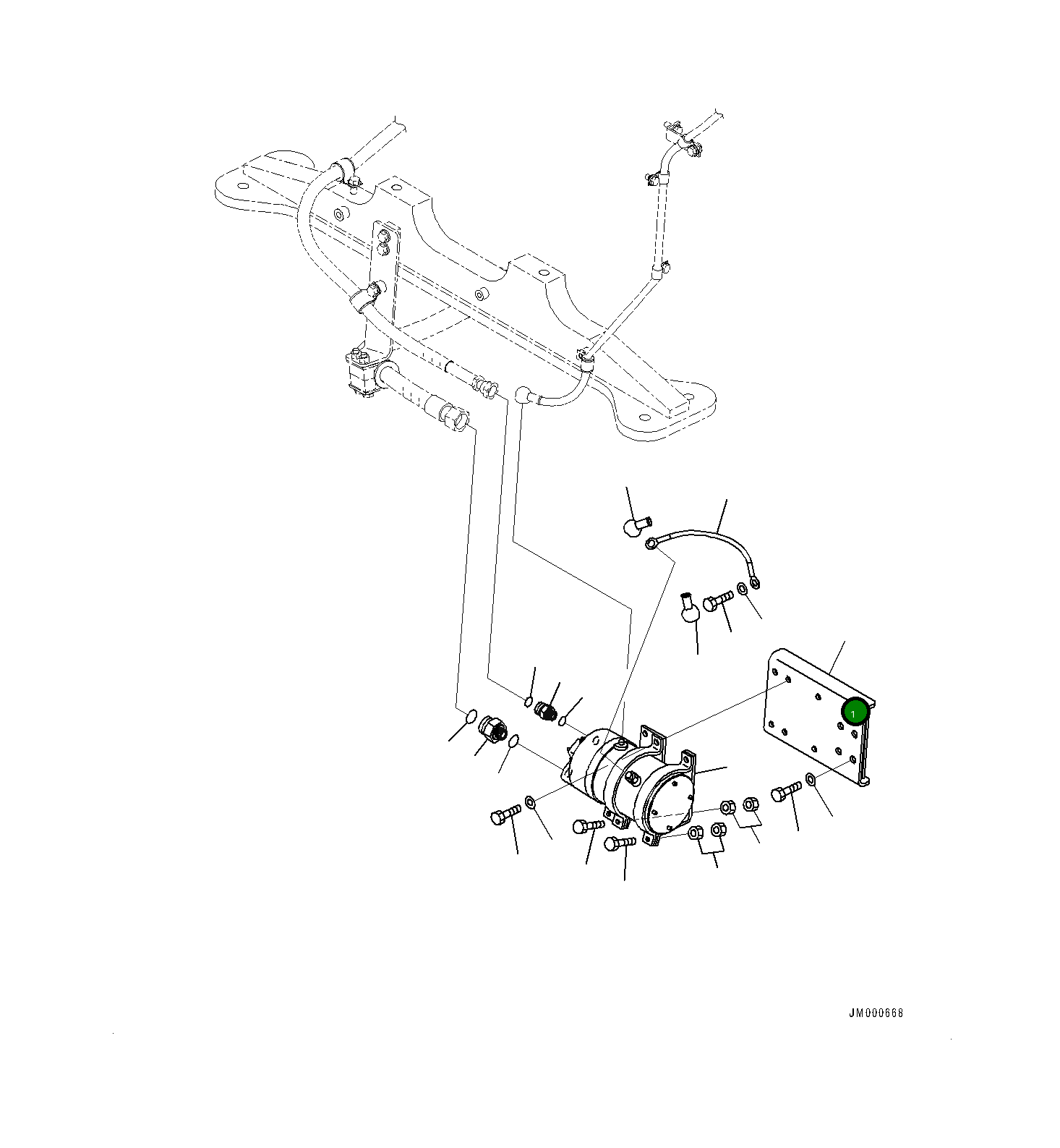 1

JM000668