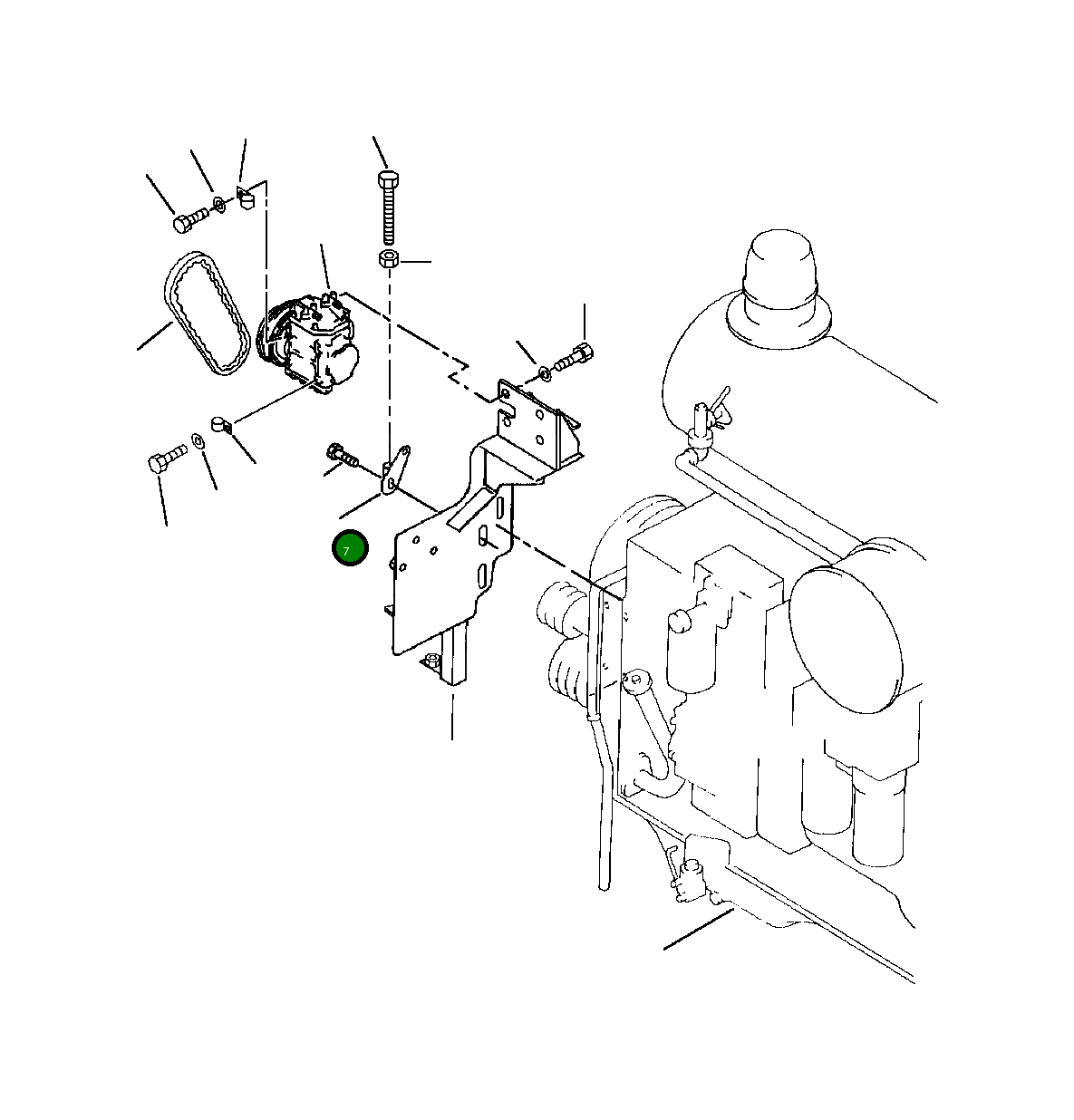 7