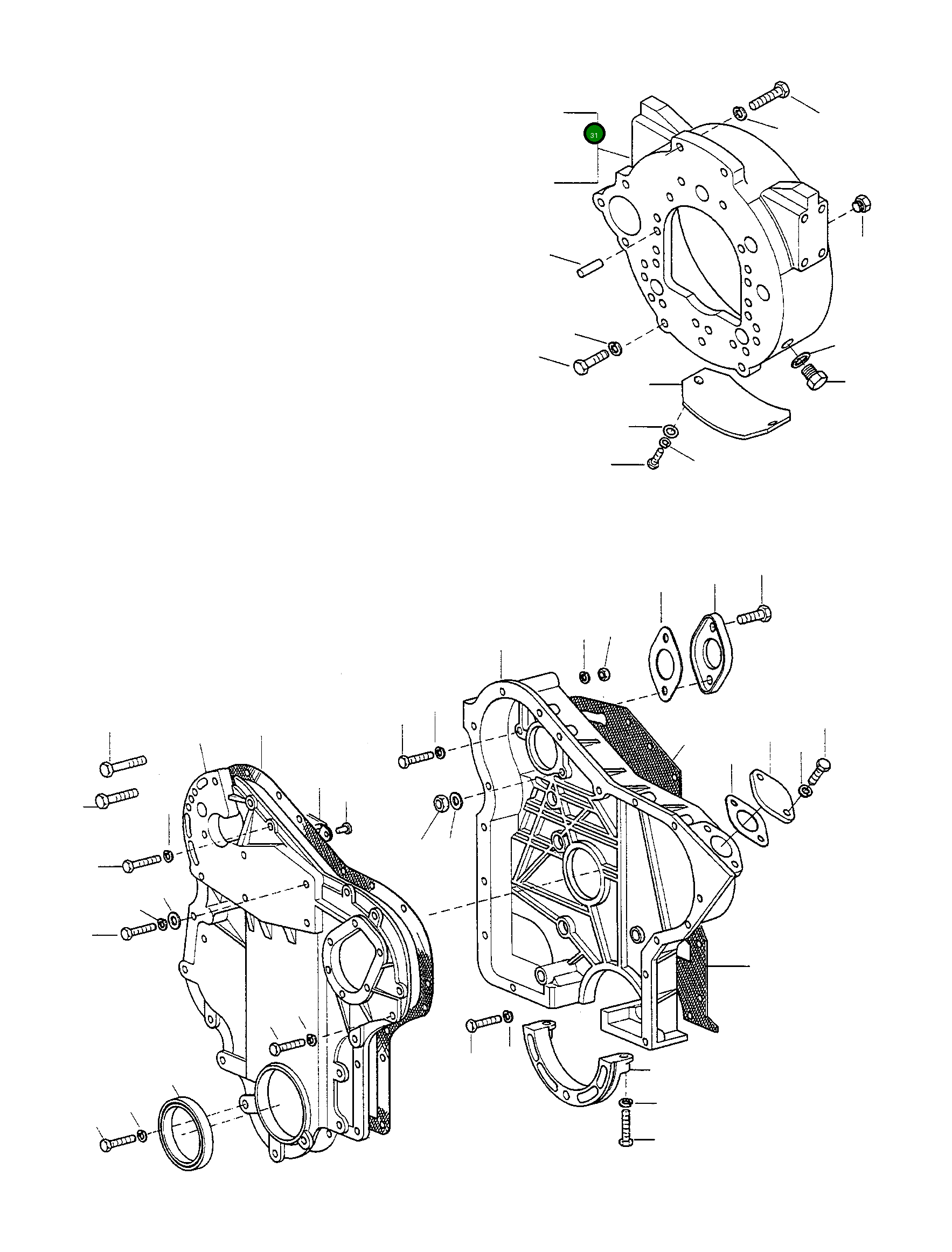 31