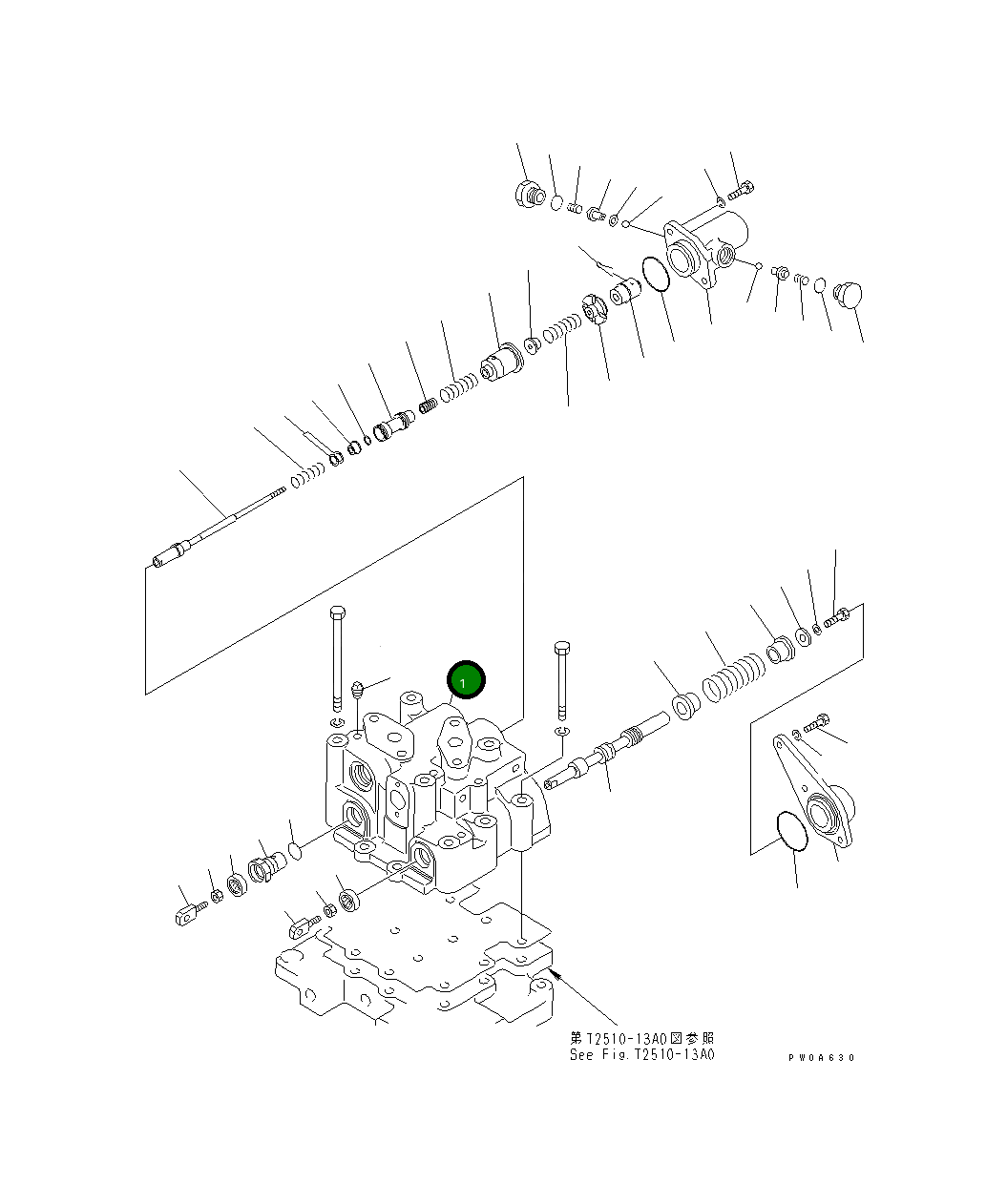 1

第T2510-13A0図参照
See Fig.T2510-13A0

PW0A630