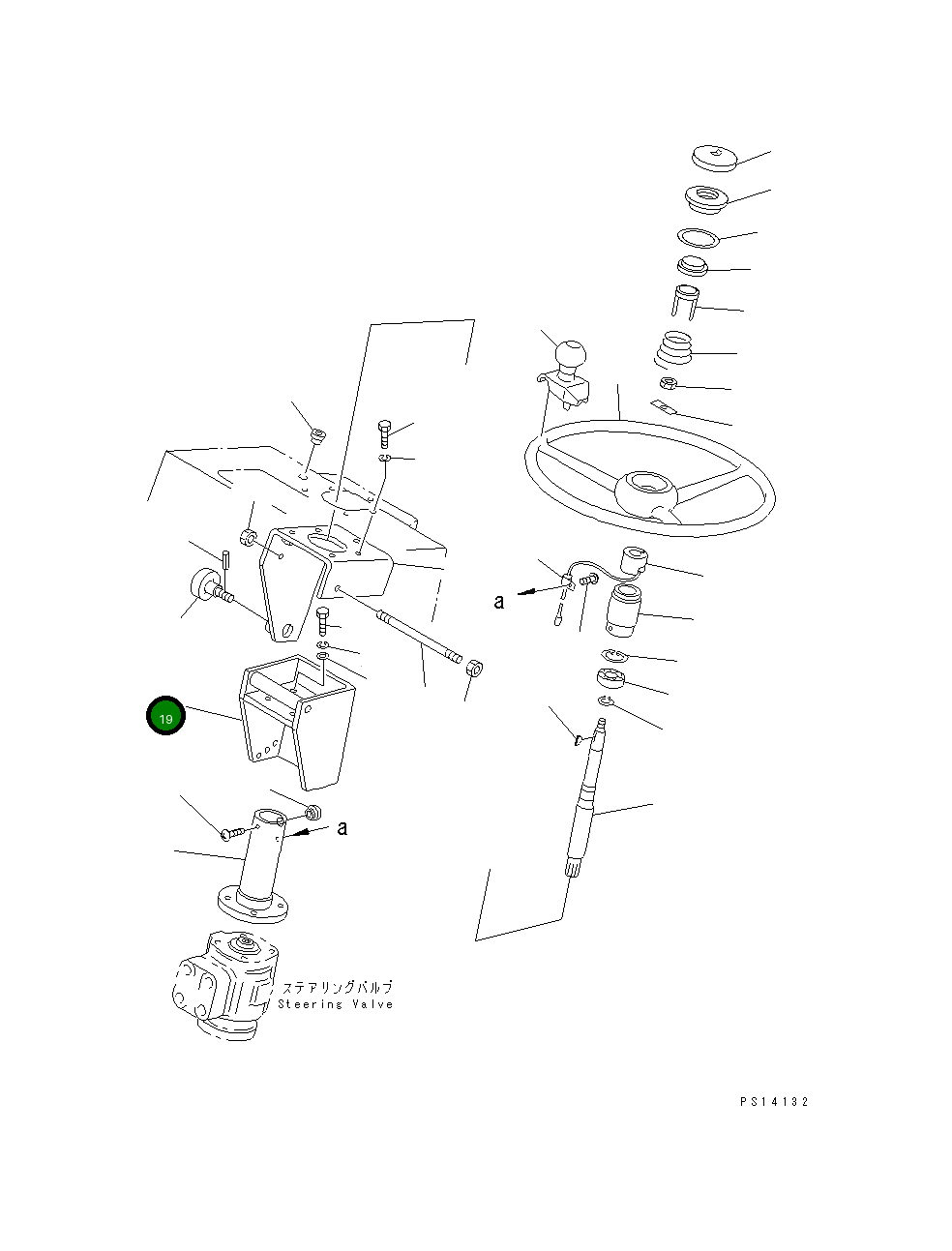 a

19

a

ステアリングバルブ
Steering Valve

PS14132