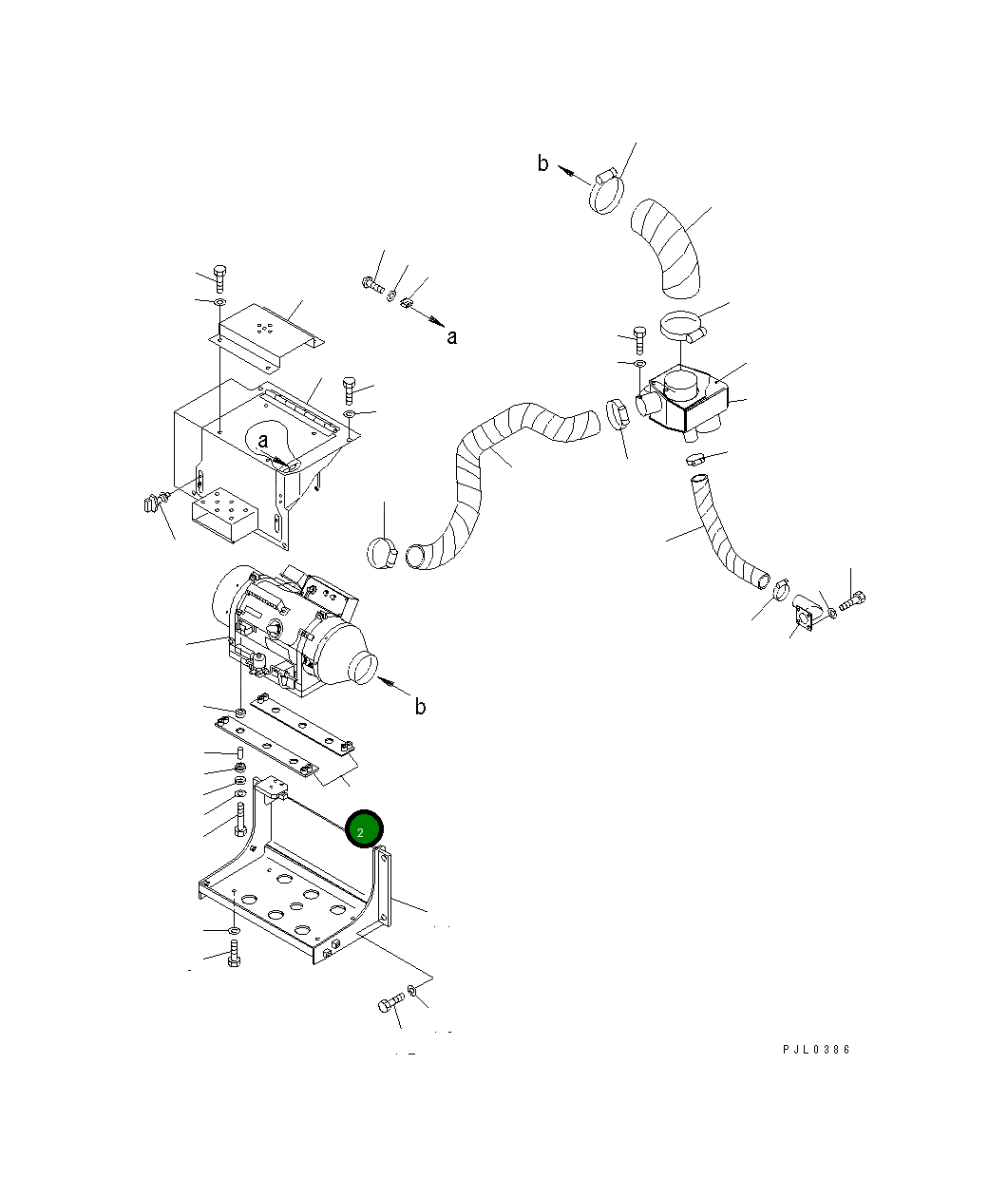 b
a
a
b
2
PJL0386