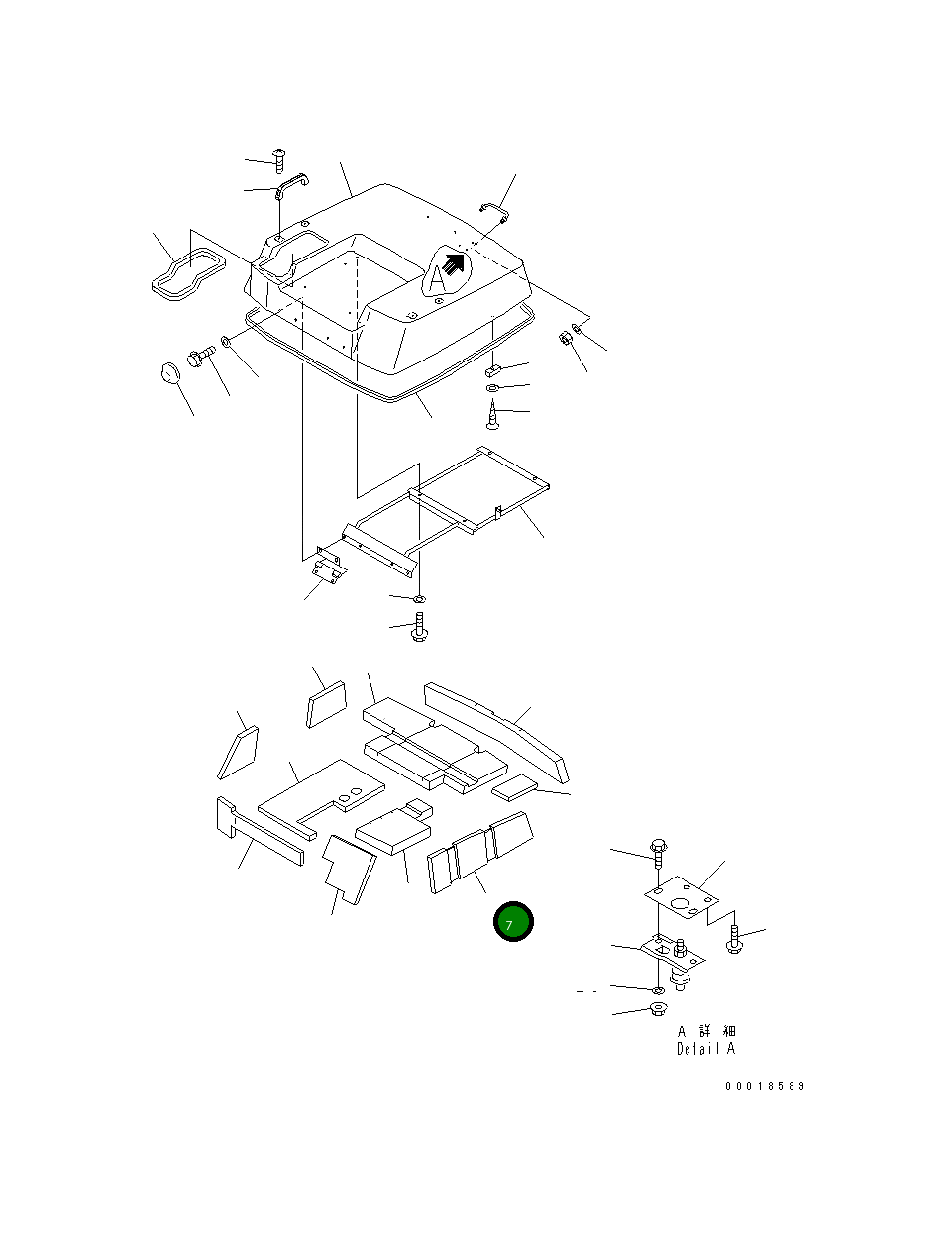 A

7

A 詳 細
Detail A

00018589